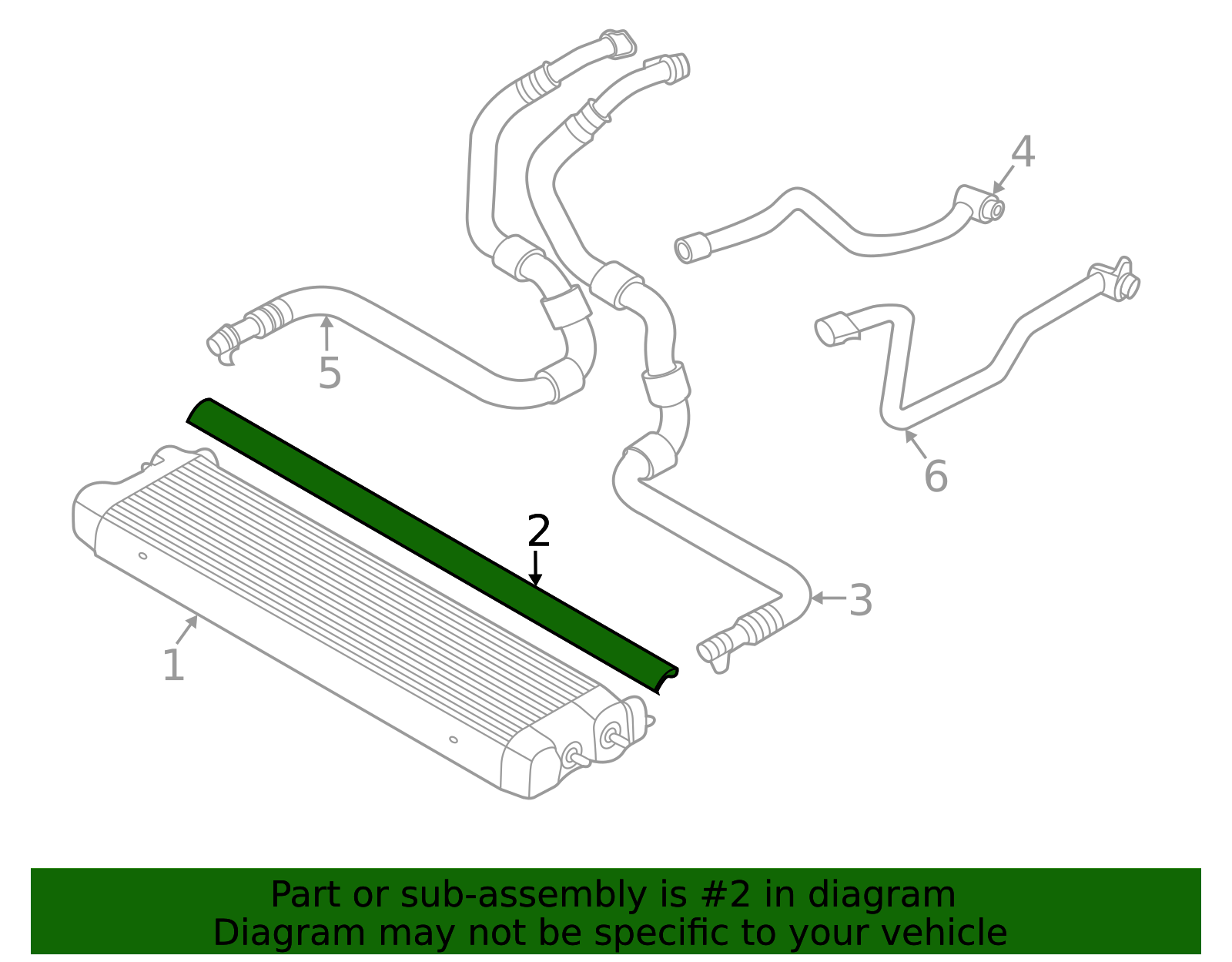 4

5

6

2

3

1

Part or sub-assembly is #2 in diagram
Diagram may not be specific to your vehicle