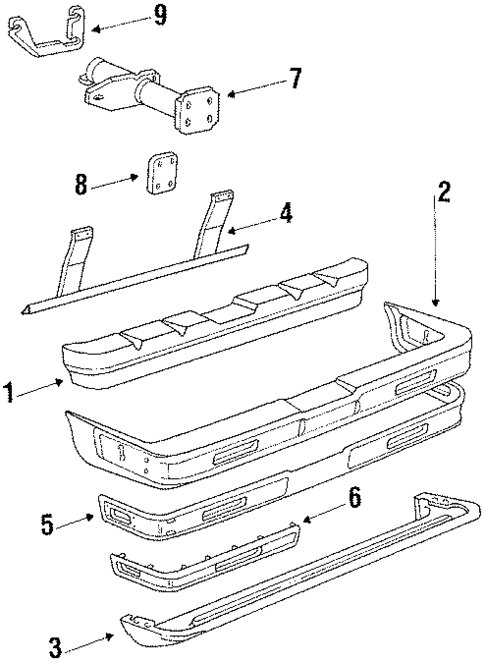 9
7
8
2
4
1
5
6
3