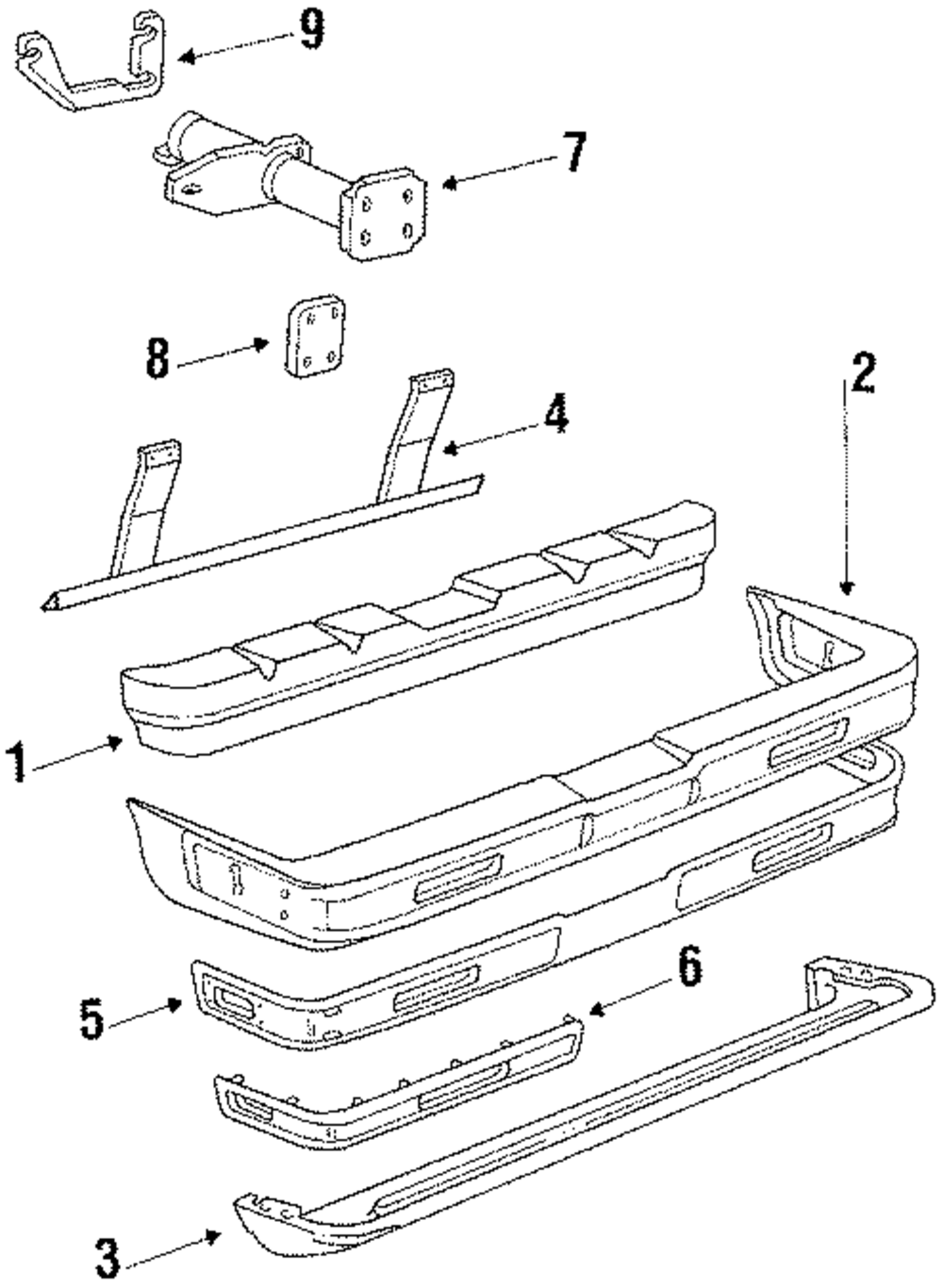 9
7
8
2
4
1
6
5
3