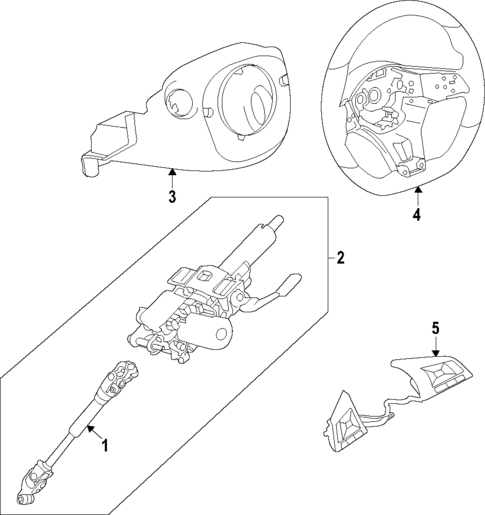 3
4
2
5
1