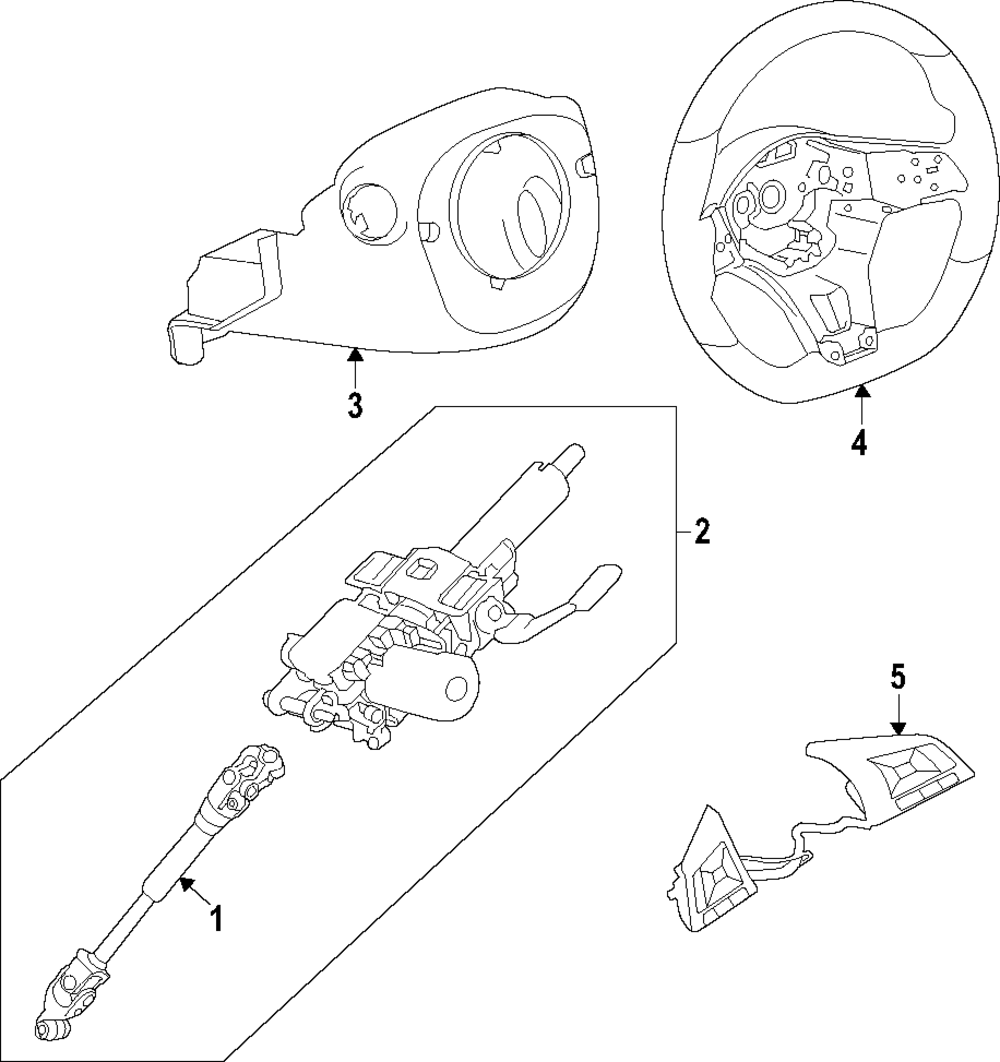 3
4
2
5
1