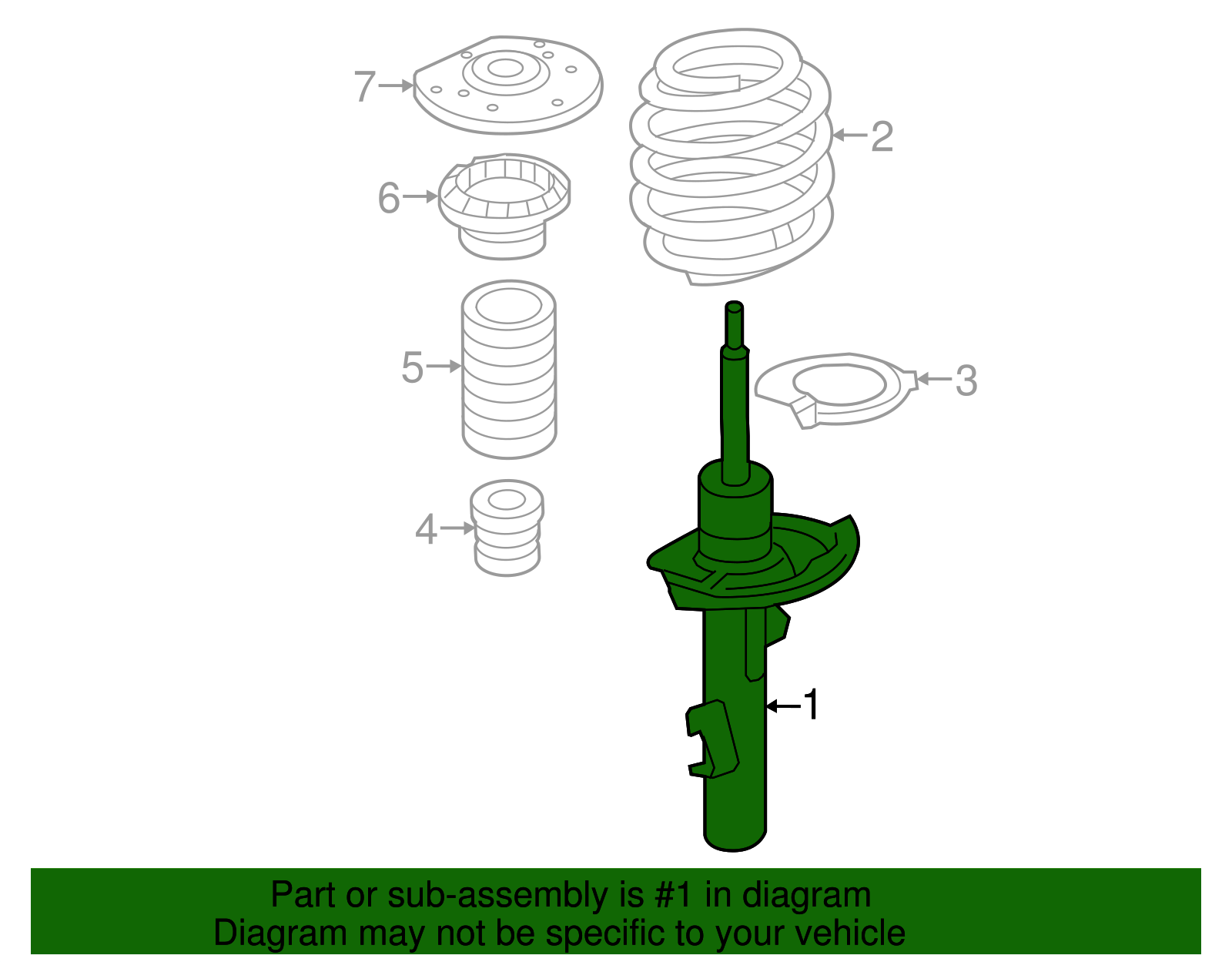 7
2
6
5
3
4
1

Part or sub-assembly is #1 in diagram
Diagram may not be specific to your vehicle