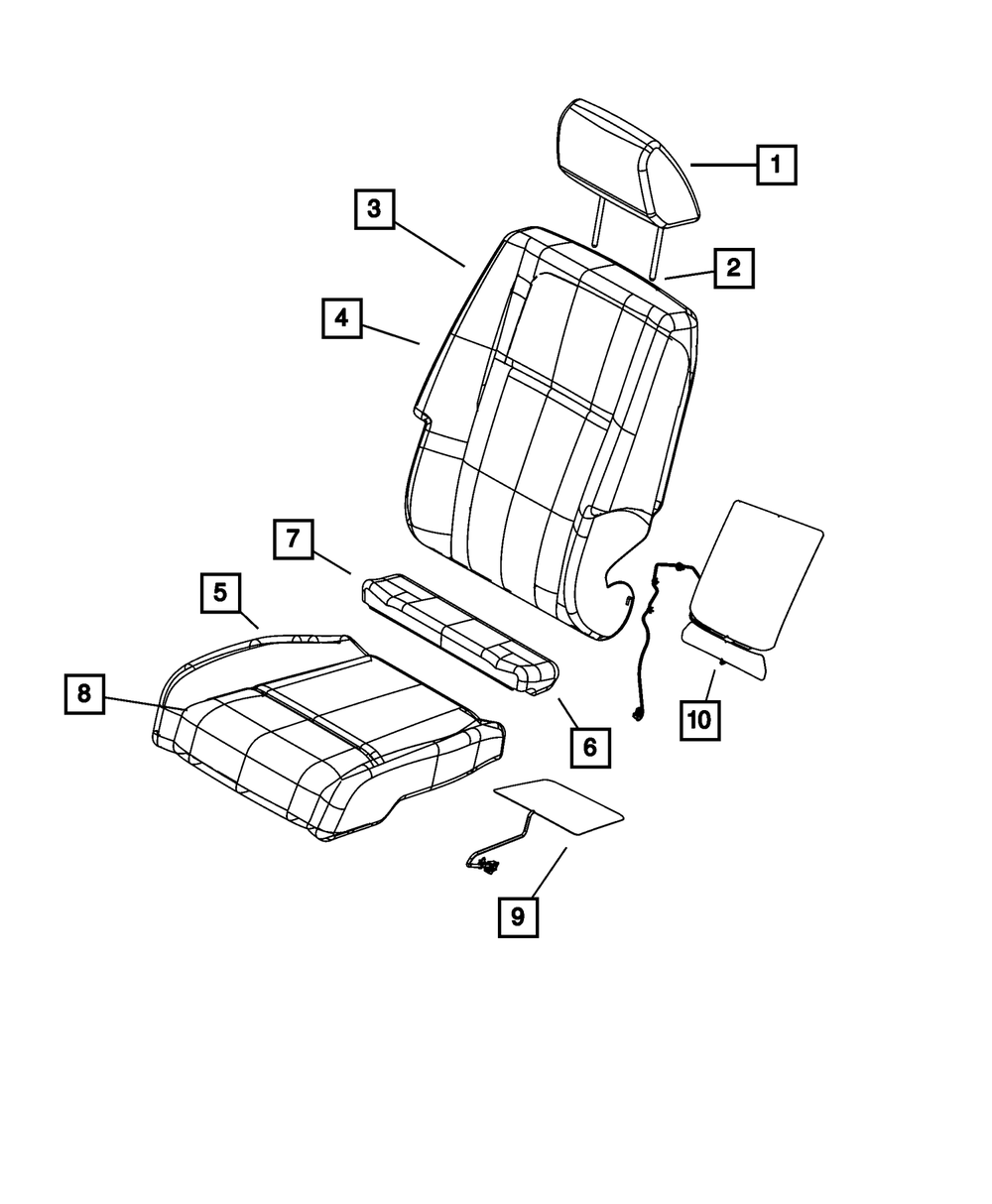 1
3
2
4
7
5
8
6
10
9