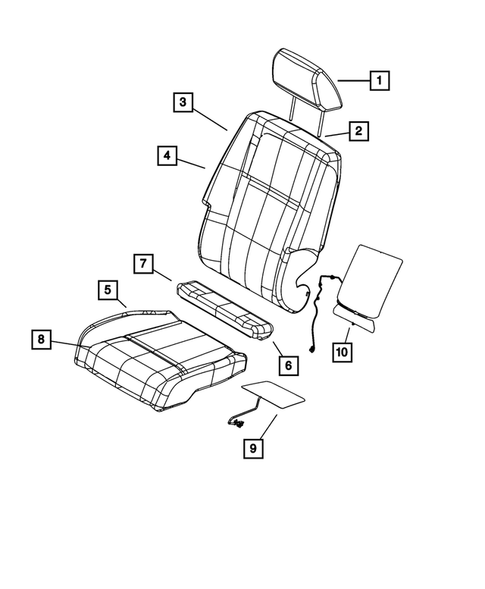 1
3
2
4
7
5
8
6
10
9