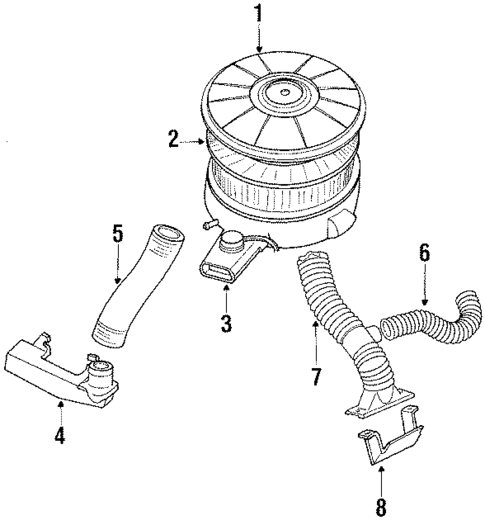 1
2
5
3
6
7
4
8