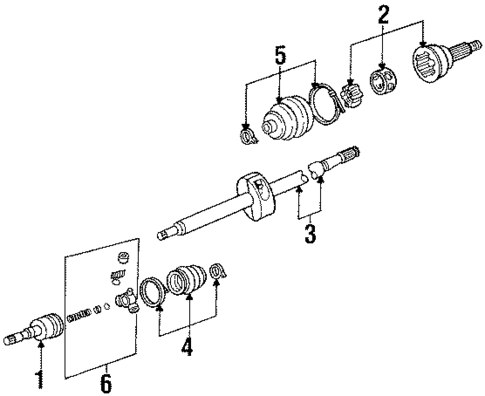 2
5
3
4
1
6