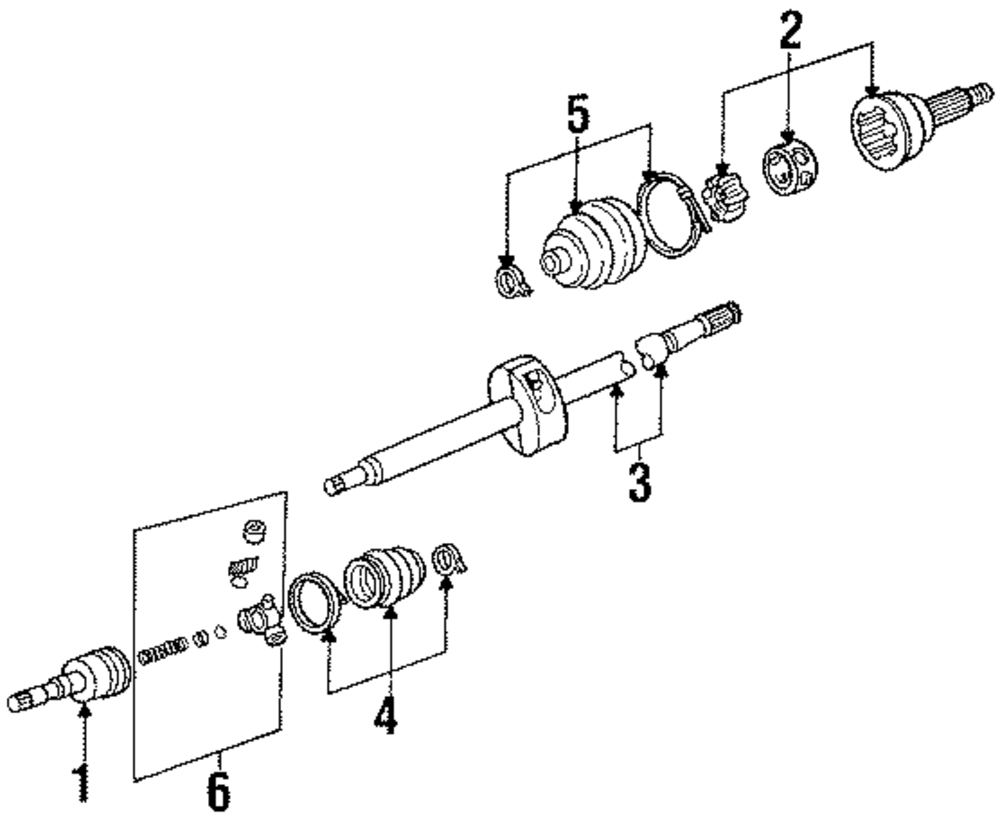 2
5
3
4
1
6