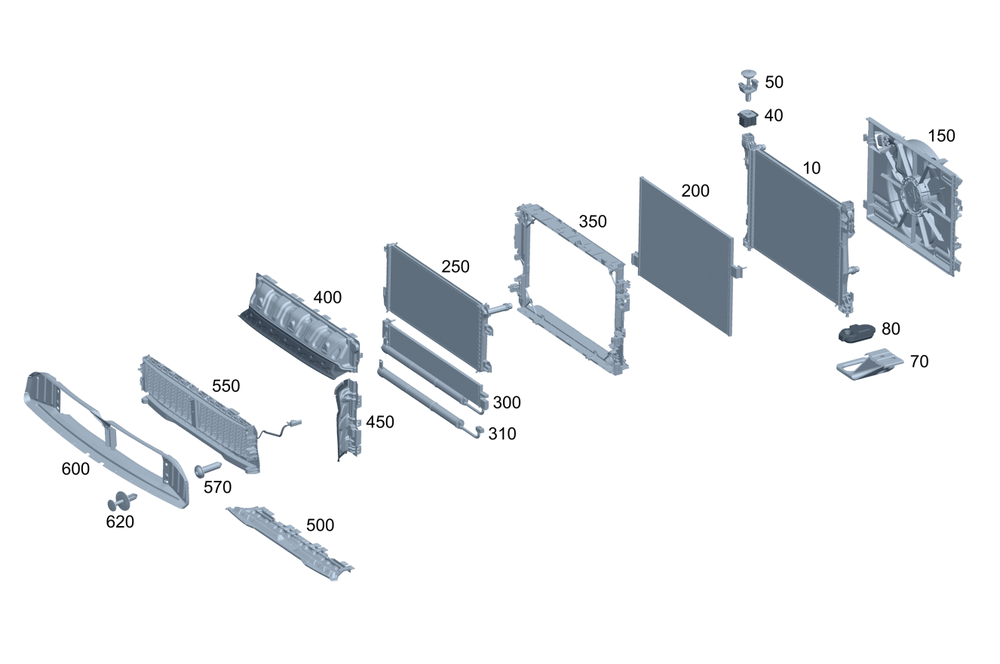 50
40
150
10
200
350
250
400
80
70
550
300
450
310
600
570
620
500