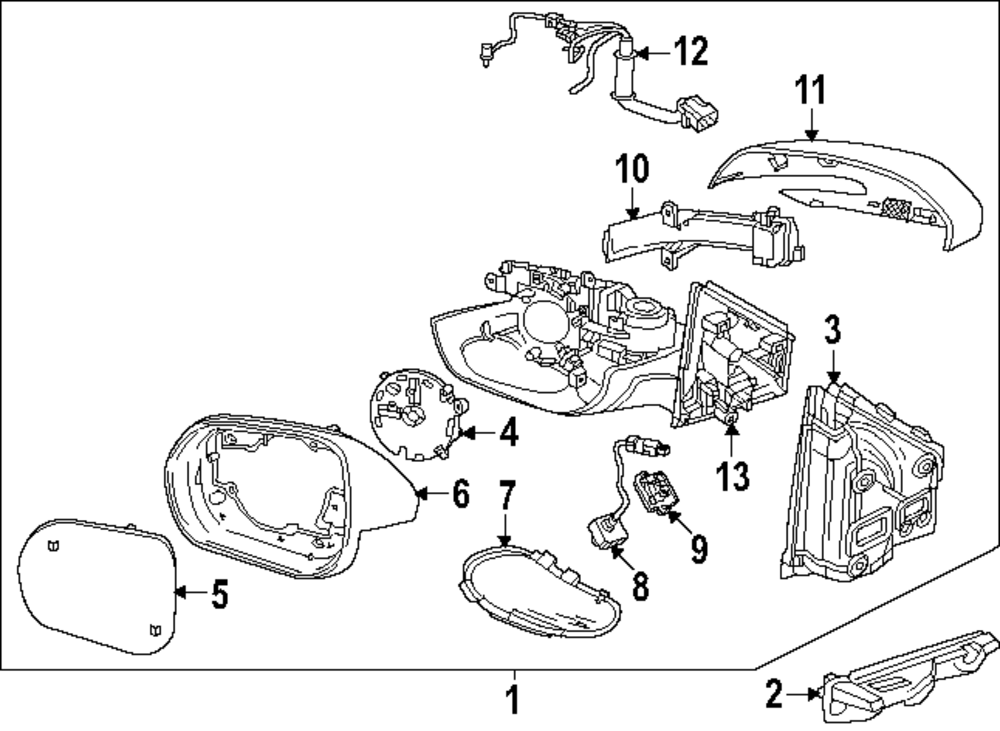 12
11
10
3
4
13
6
7
9
8
5
1
2