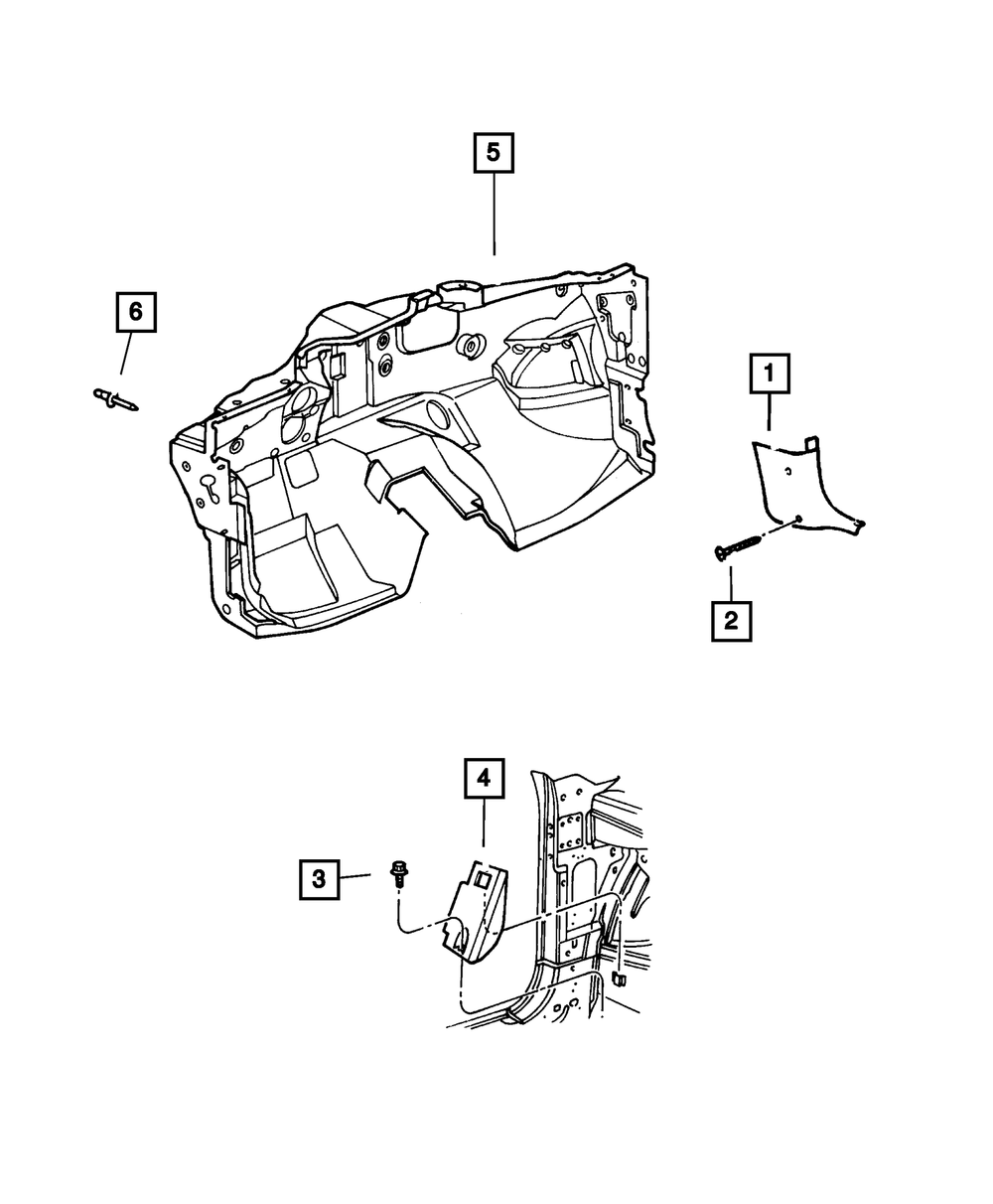 5
6
1
2
4
3