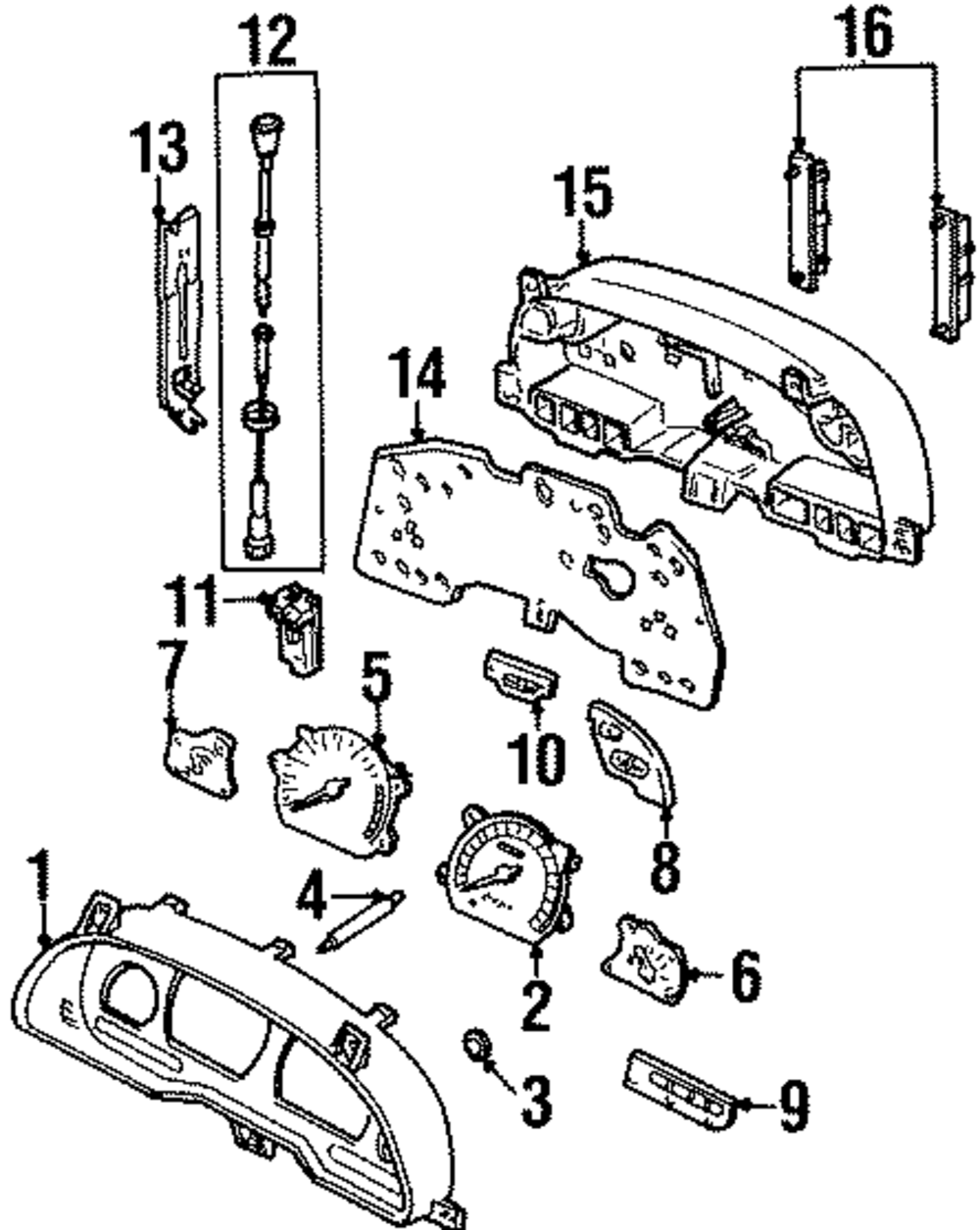 12
16
13
15
14
11
7
5
10
8
1
4
2
6
3
9