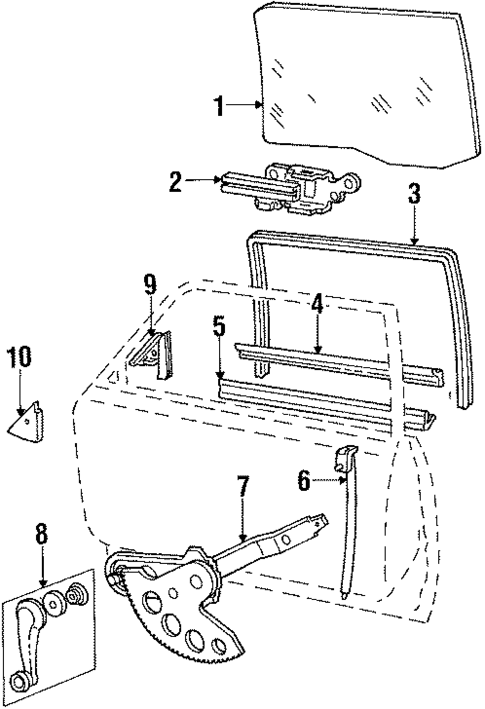 1
2
3
9
4
5
10
6
7
8