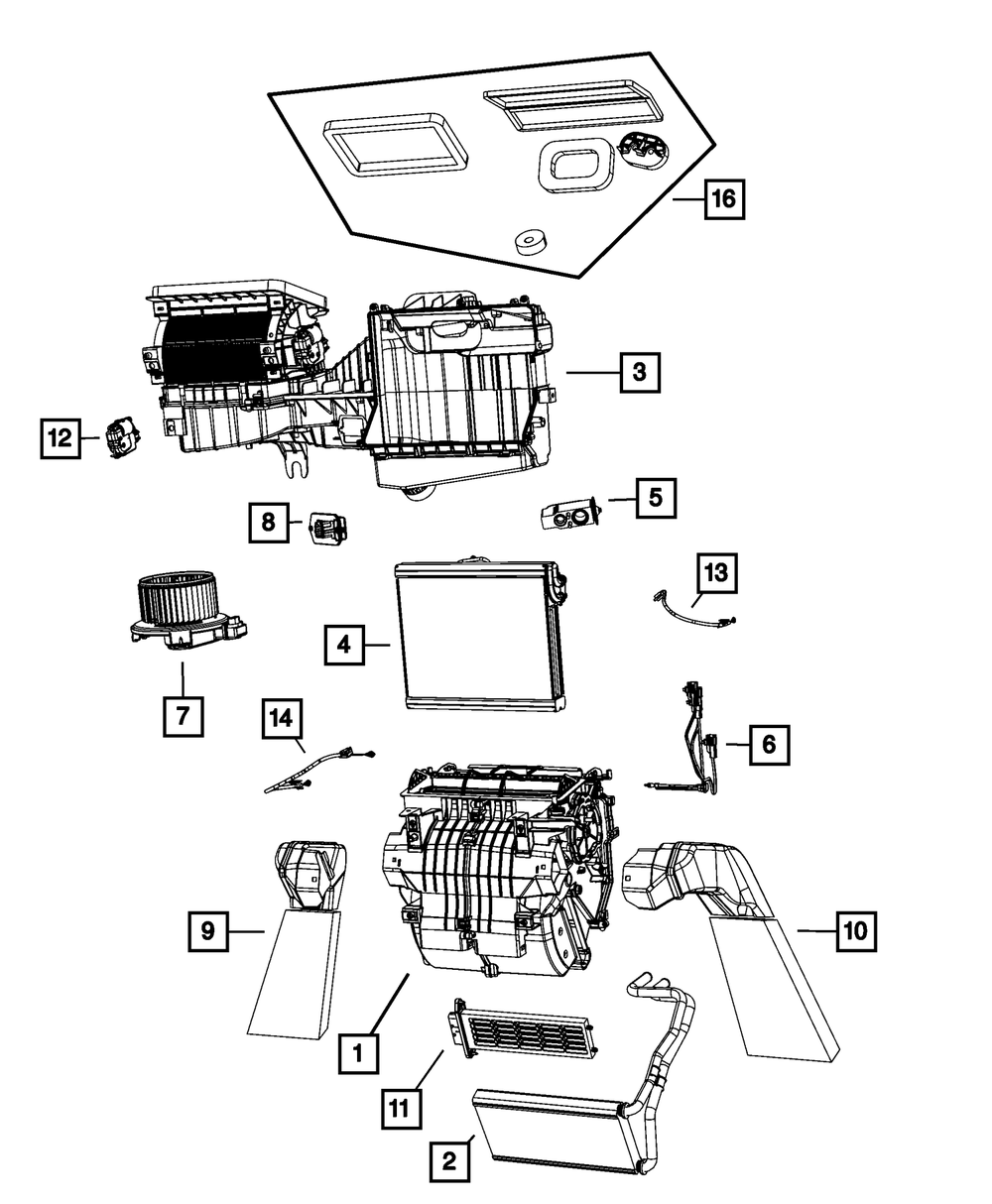 16
3
12
5
8
13
4
7
14
6
9
10
1
11
2