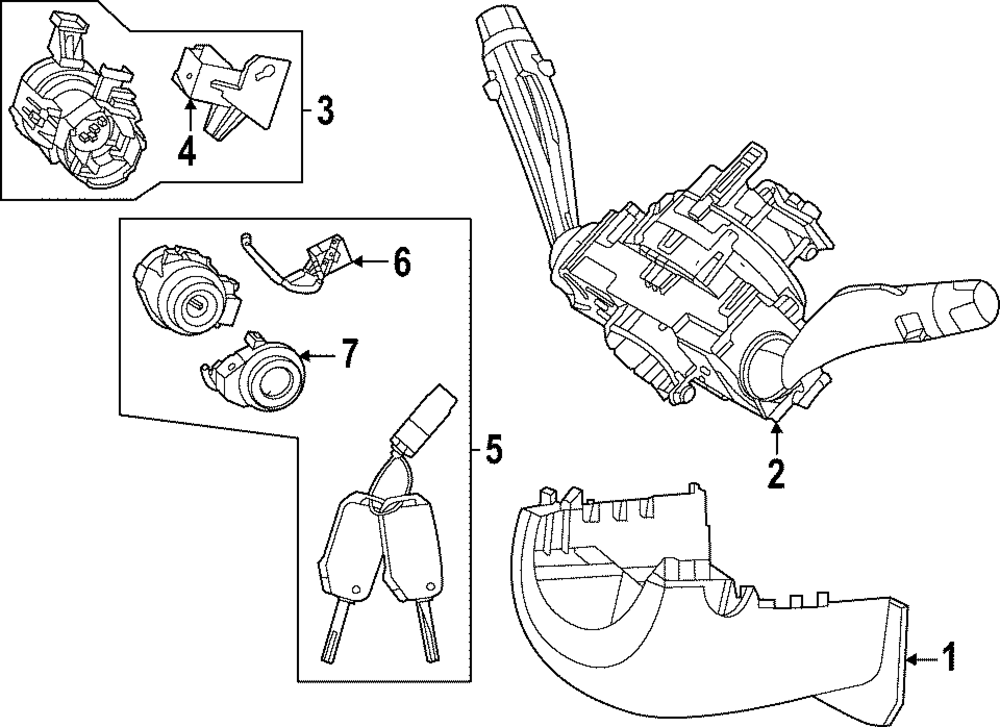 3
4
6
7
5
2
1