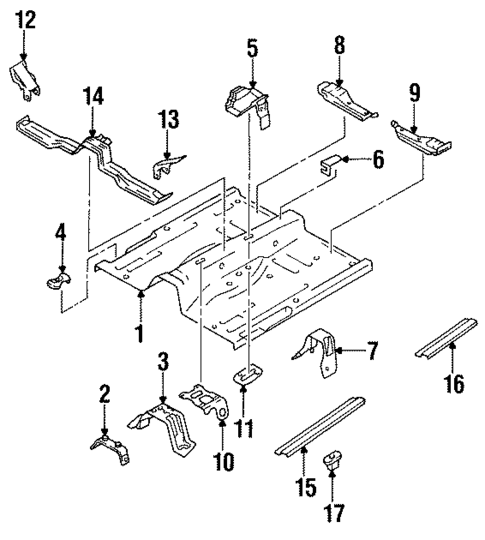 12
14
13
5
8
9
6
4
1
3
2
10
11
7
16
15
17