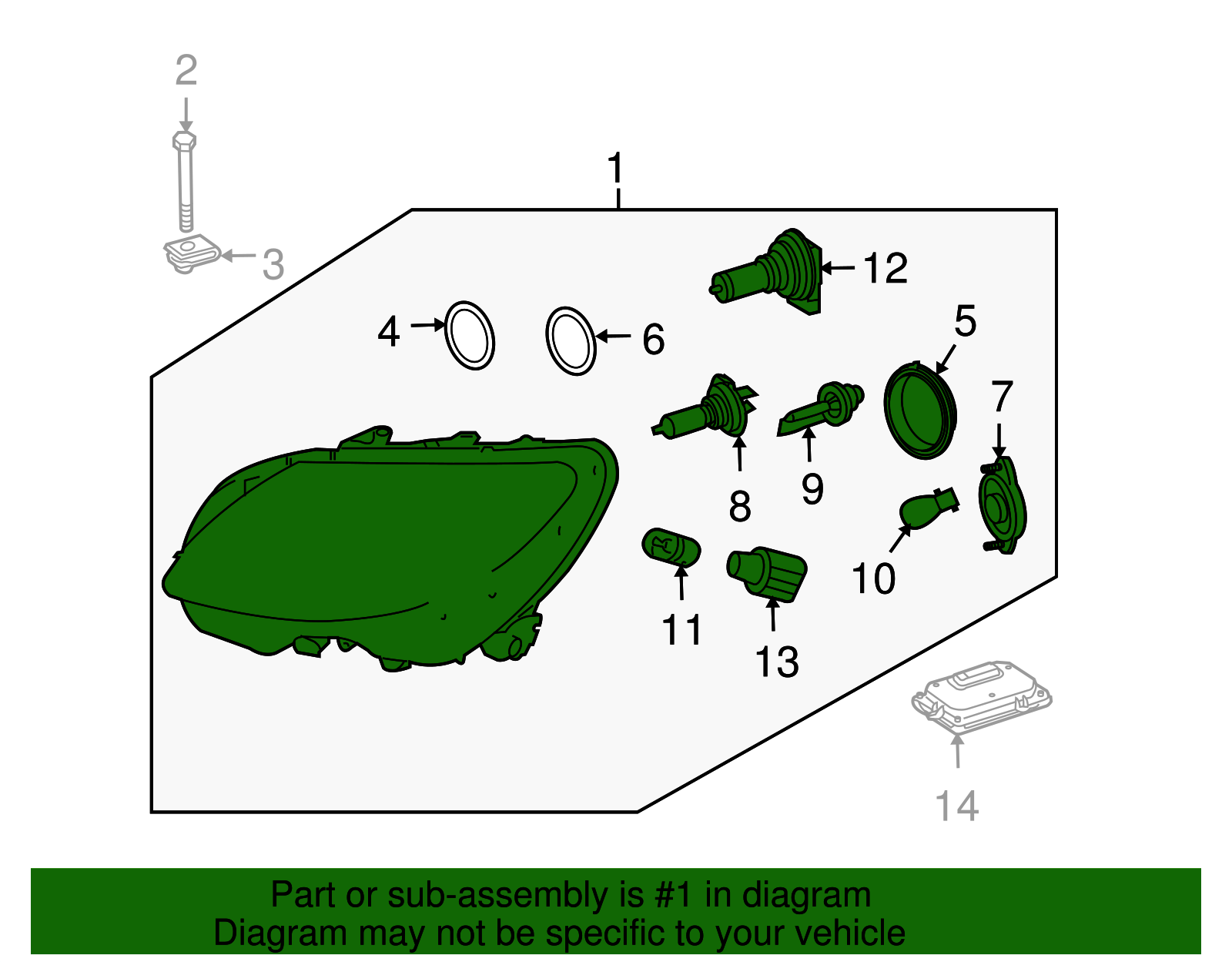 2
3
1
12
4
6
5
7
8
9
10
11
13
14

Part or sub-assembly is #1 in diagram
Diagram may not be specific to your vehicle