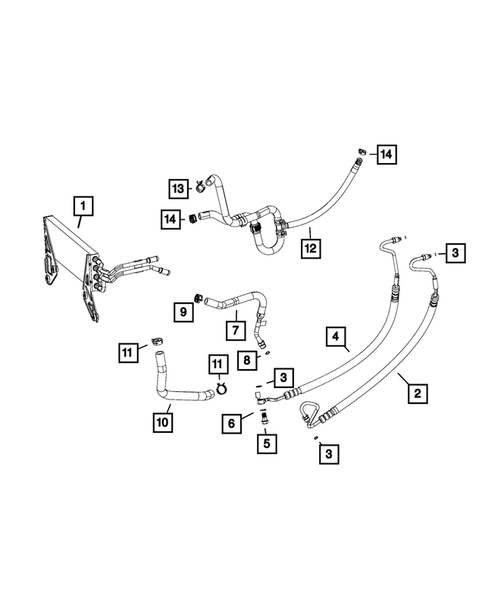 14
13
1
14
12
3
9
7
4
11
8
11
3
2
10
6
5
3