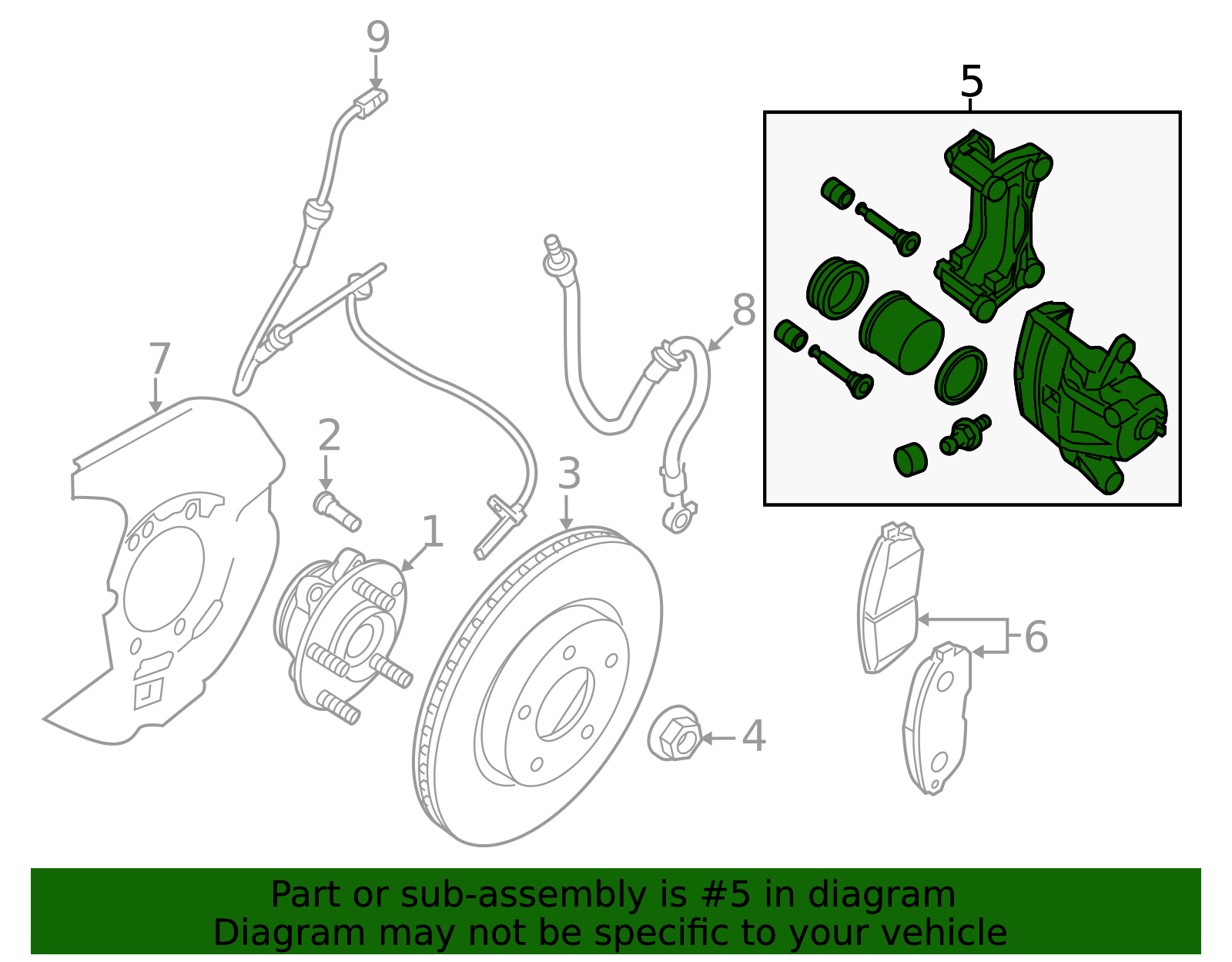 9
5
8
7
2
3
1
6
4

Part or sub-assembly is #5 in diagram
Diagram may not be specific to your vehicle