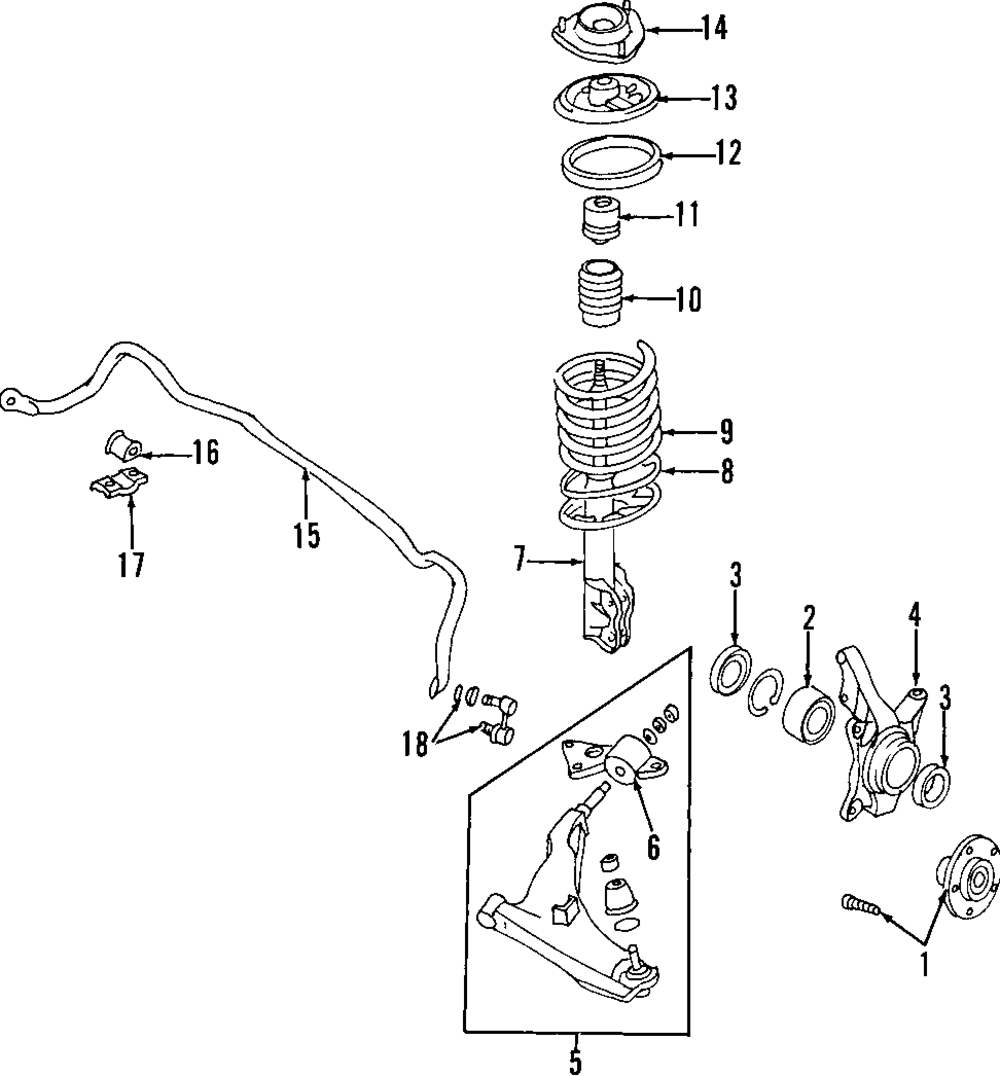 14
13
12
11
10
9
8
16
15
17
7
3
2
4
3
18
6
1
5