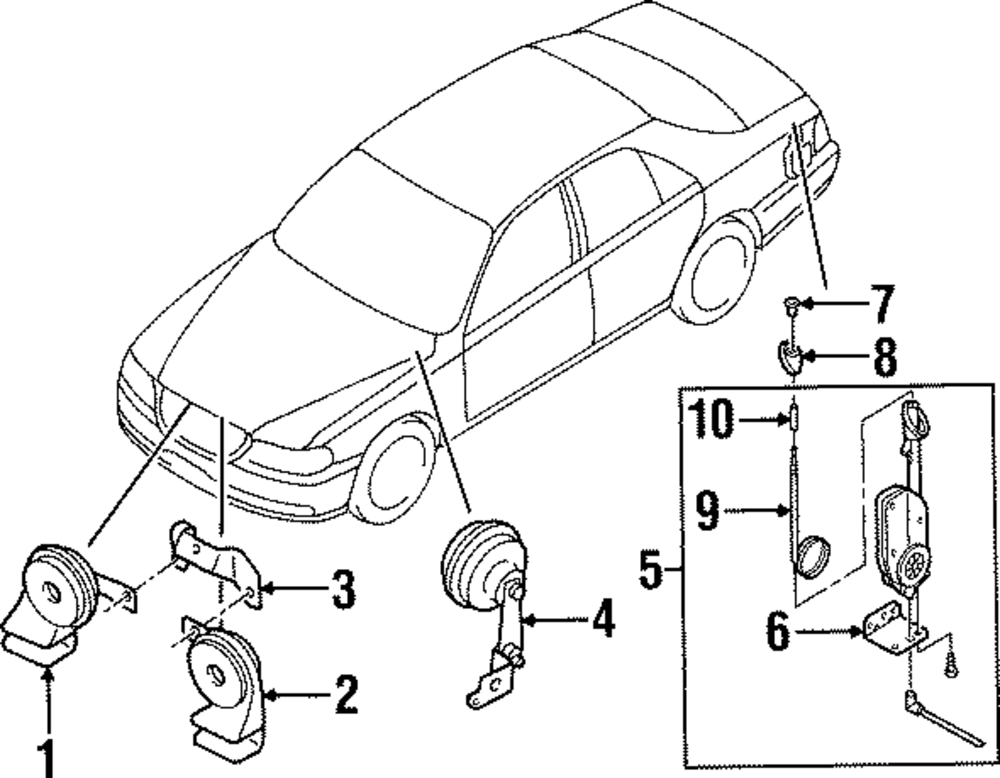 7
8
10
9
5
6
3
4
2
1