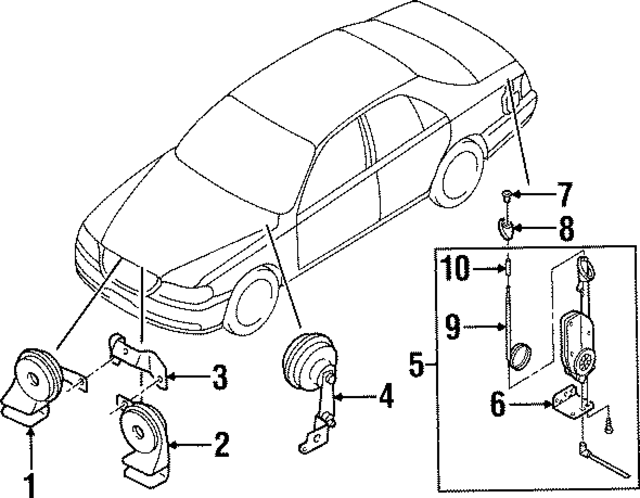 7
8
10
9
5
6
3
4
2
1