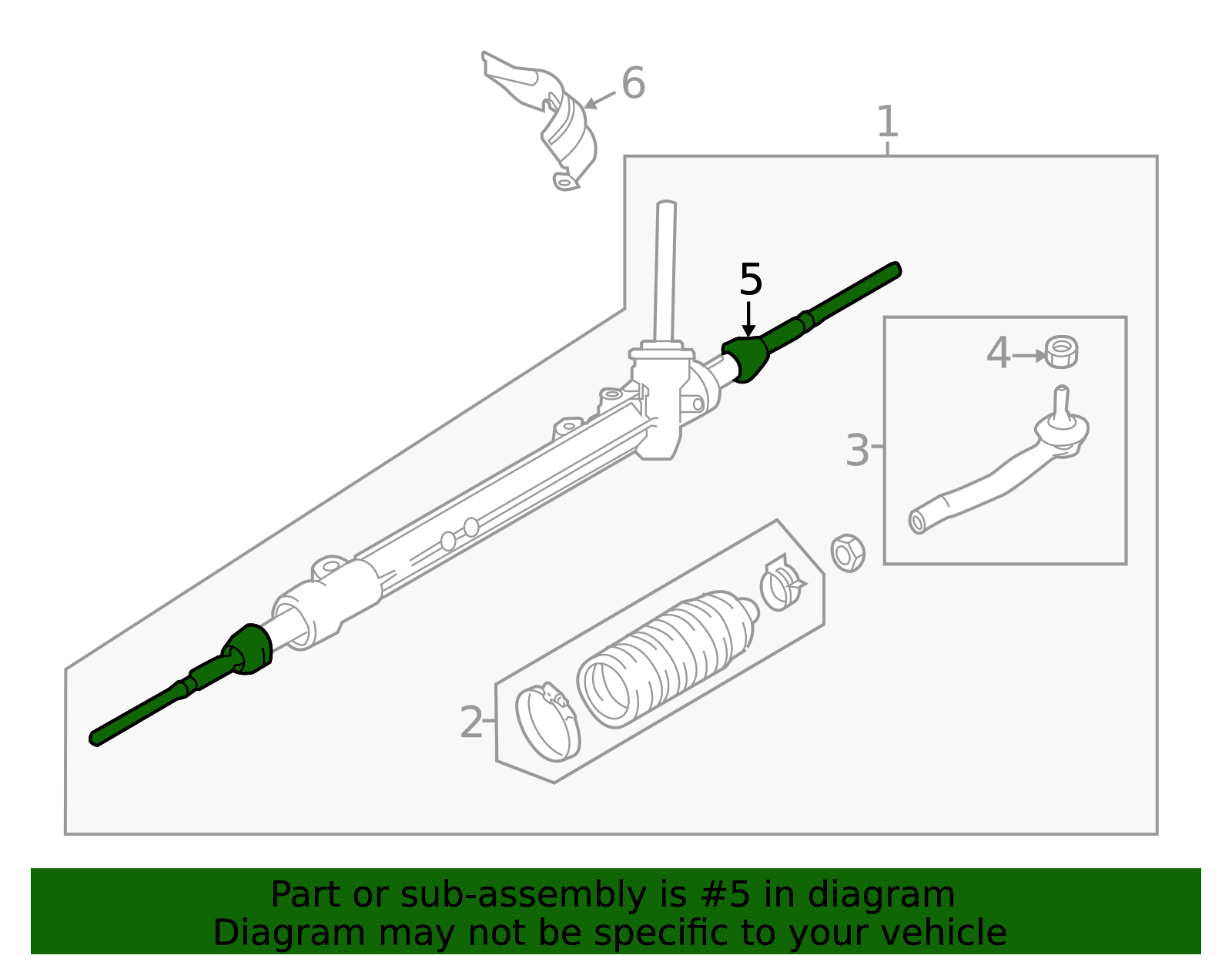 6
1
5
4
3
2

Part or sub-assembly is #5 in diagram
Diagram may not be specific to your vehicle