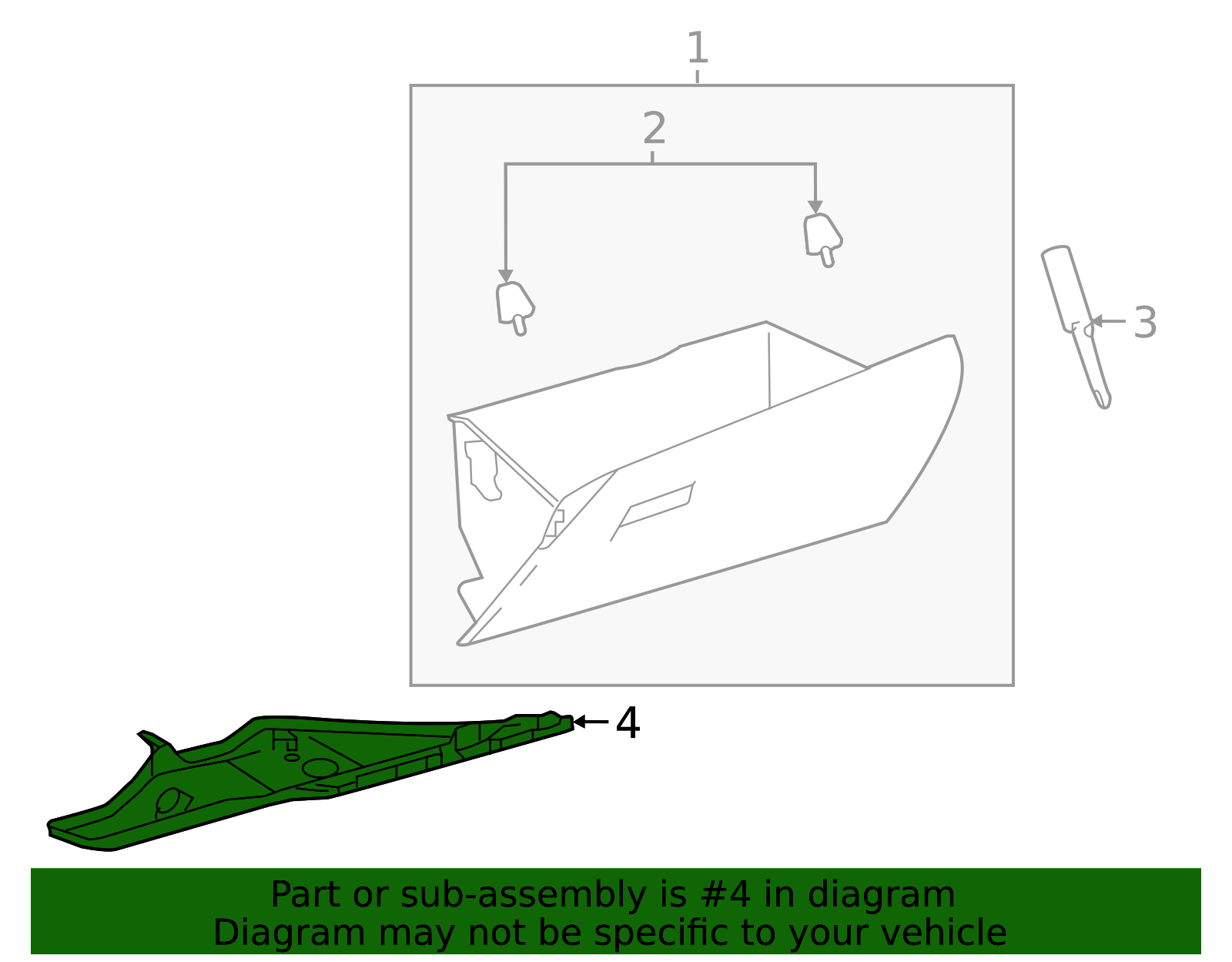 1
2
3
4
Part or sub-assembly is #4 in diagram
Diagram may not be specific to your vehicle