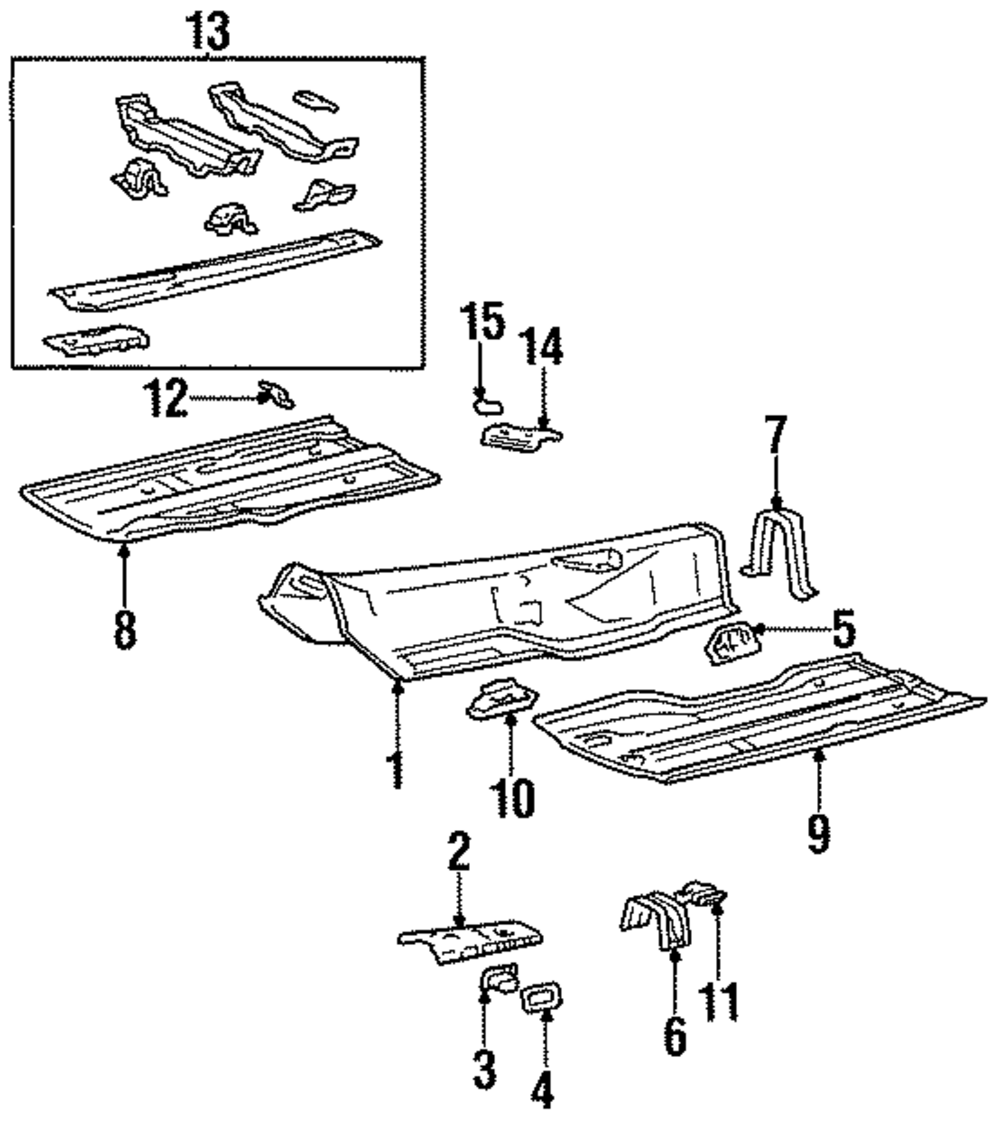 13
15
14
12
7
8
5
1
10
9
2
6
11
3
4