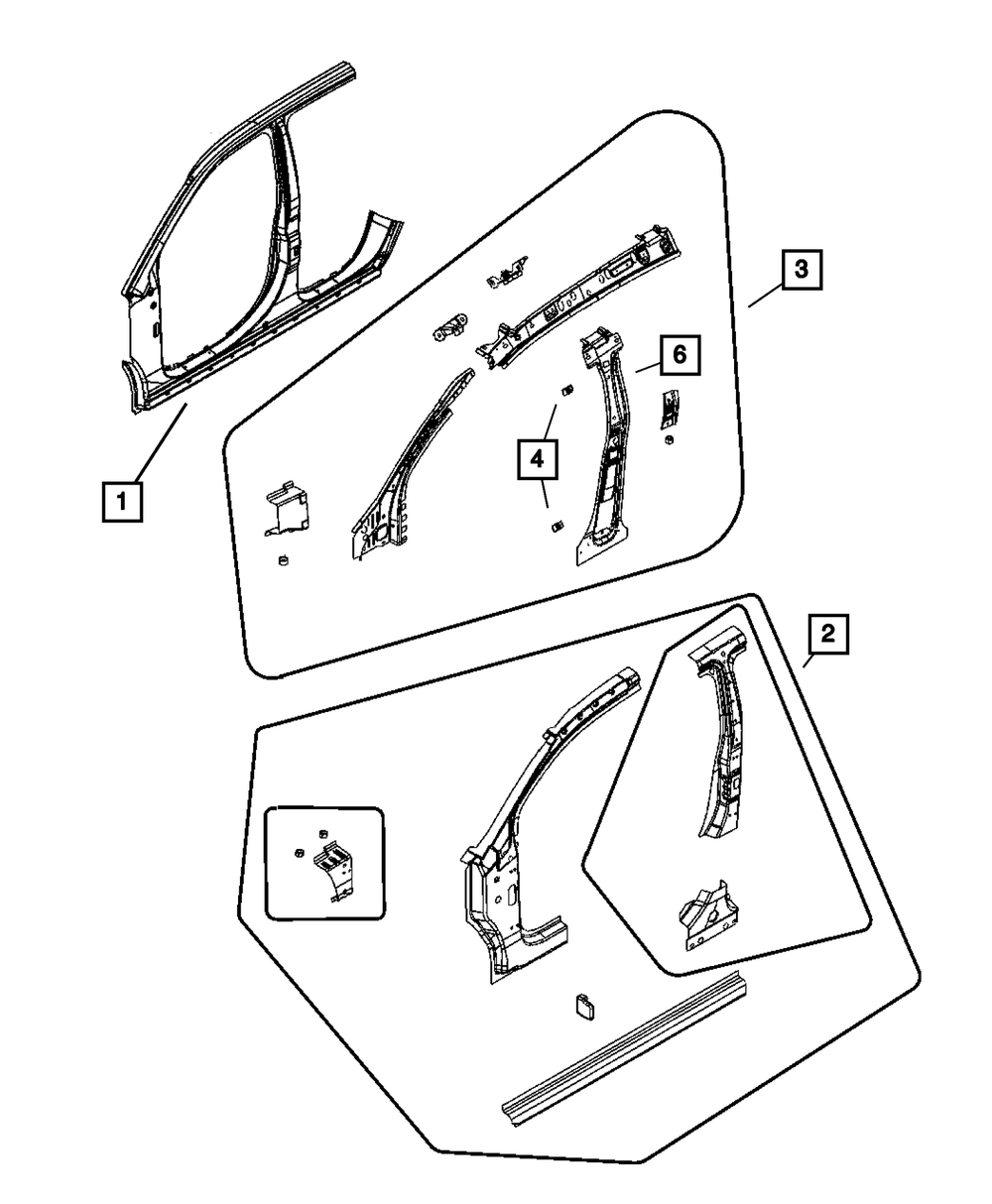 3
6
4
1
2