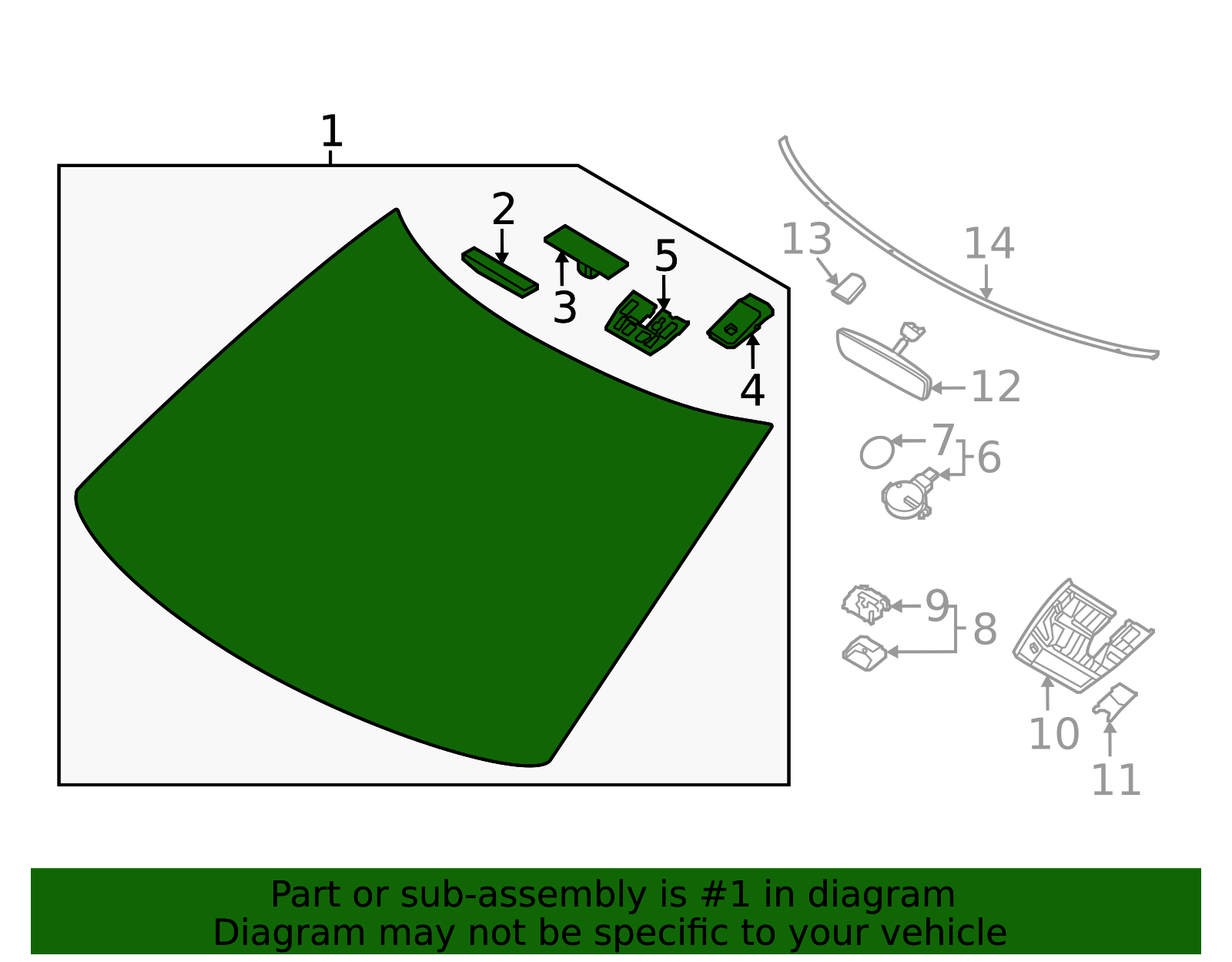 1
2
3
5
4
13
14
12
7
6
9
8
10
11

Part or sub-assembly is #1 in diagram
Diagram may not be specific to your vehicle