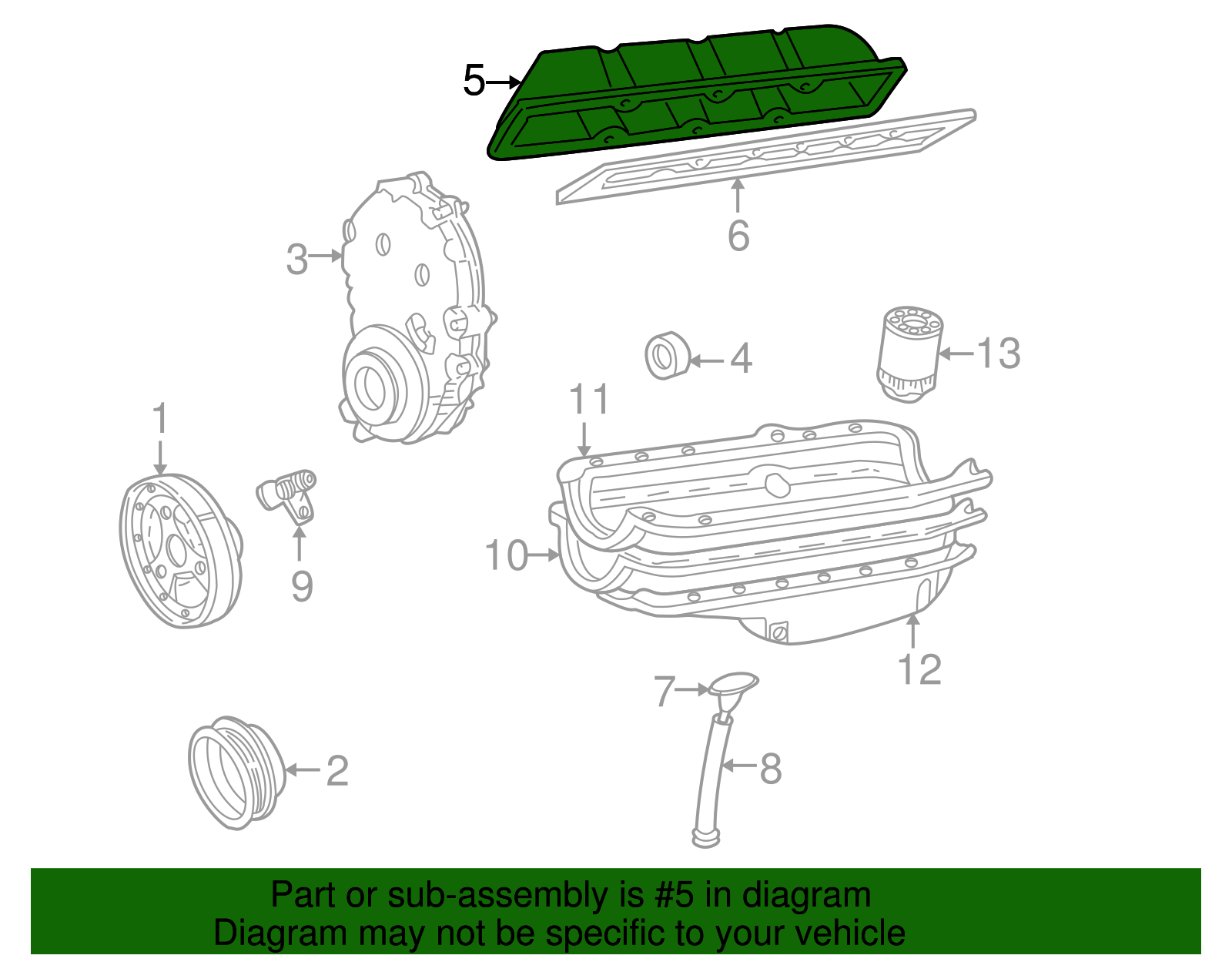 5
6
3
4
13
11
1
9
10
12
7
8
2

Part or sub-assembly is #5 in diagram
Diagram may not be specific to your vehicle