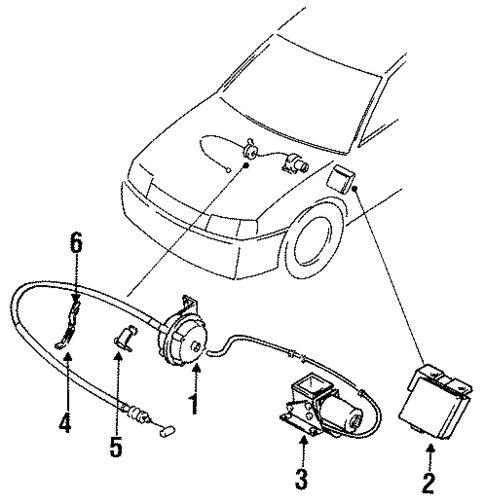 6
4
5
1
3
2