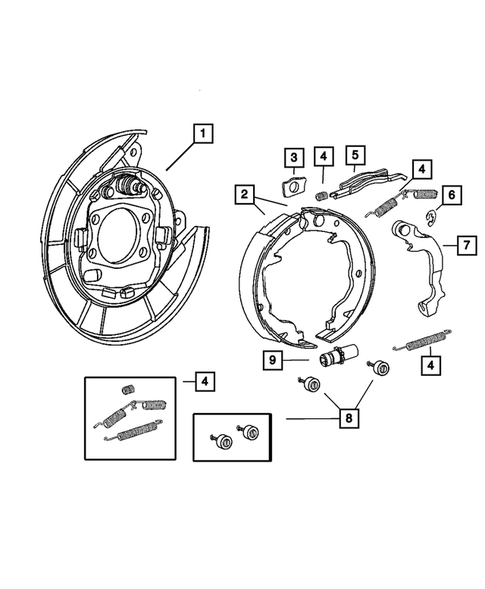 1
3
4
5
4
2
6
7
9
4
4
8