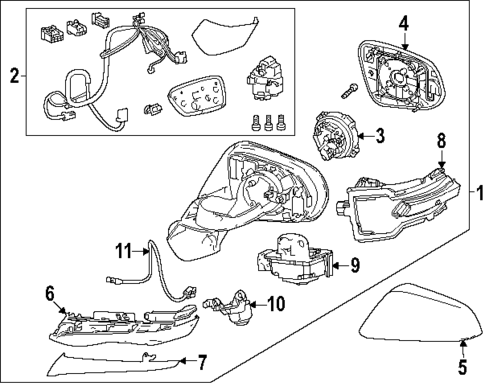 2
4
3
8
1
11
9
6
10
7
5