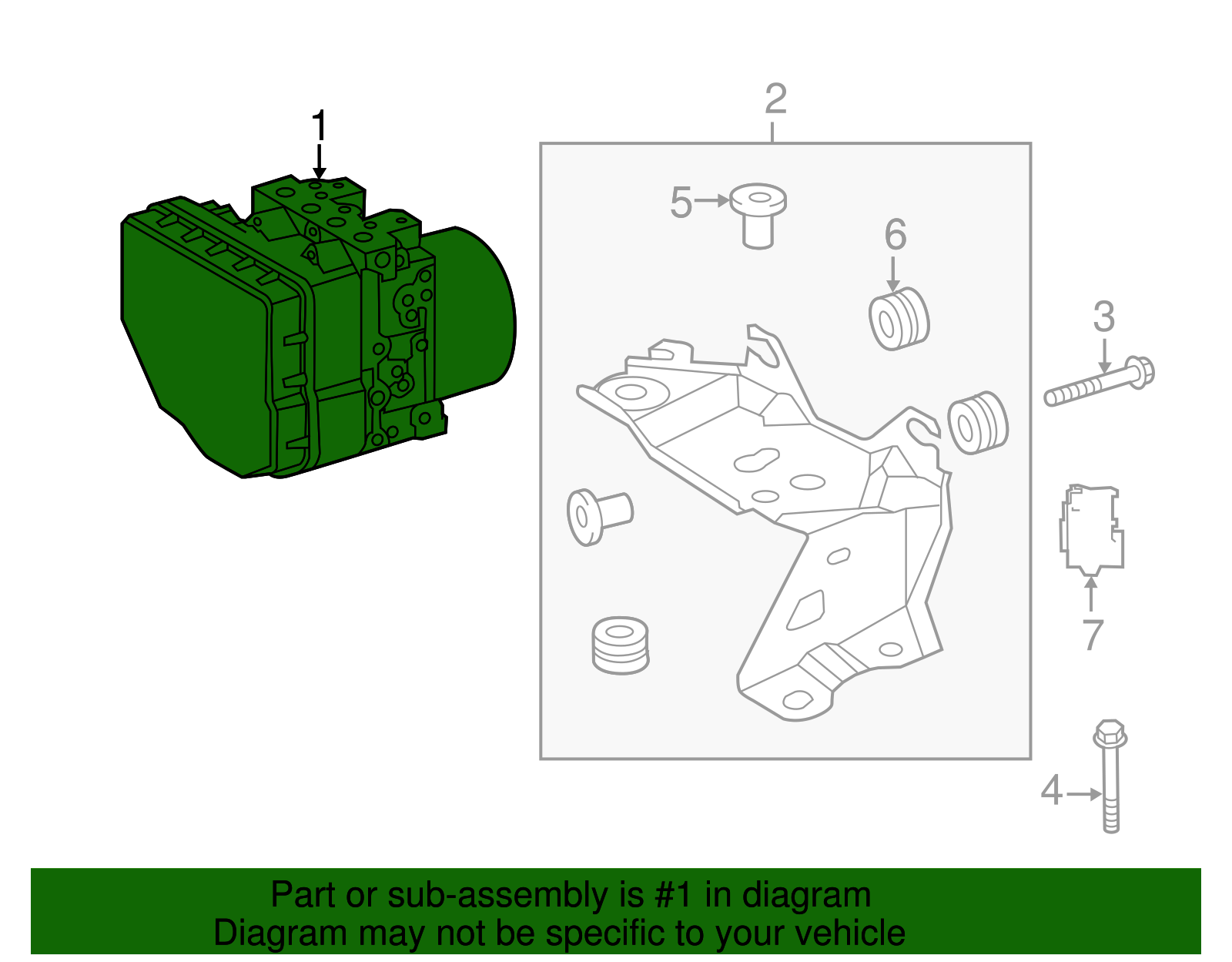 1

2

5

6

3

7

4

Part or sub-assembly is #1 in diagram
Diagram may not be specific to your vehicle