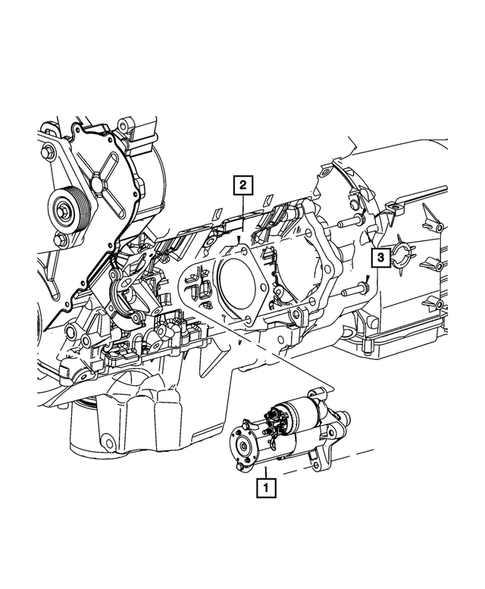 2
3
1