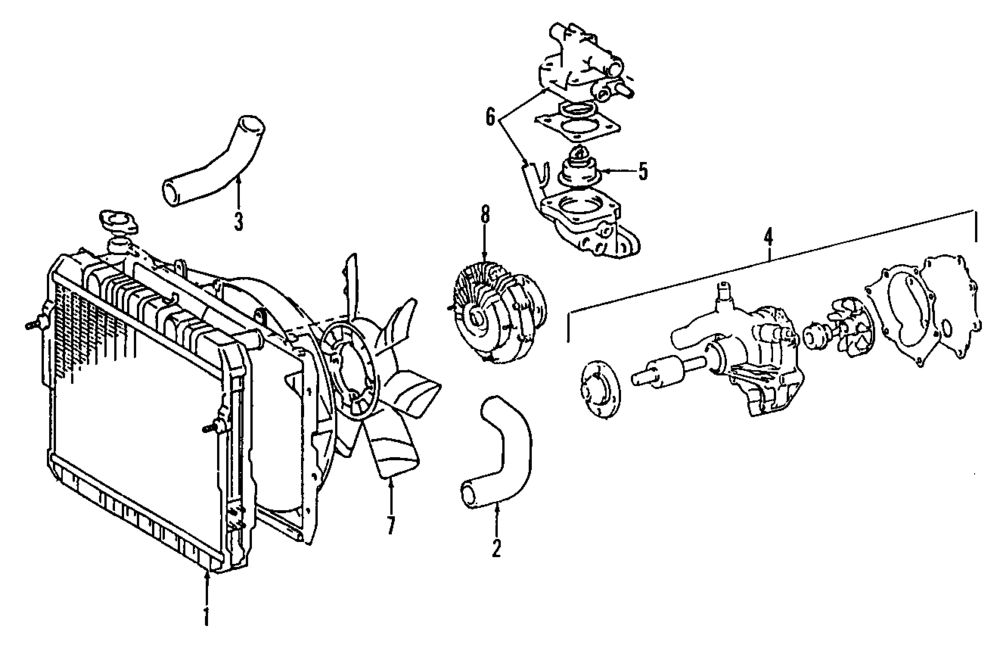 6
5
3
8
4
7
2
1