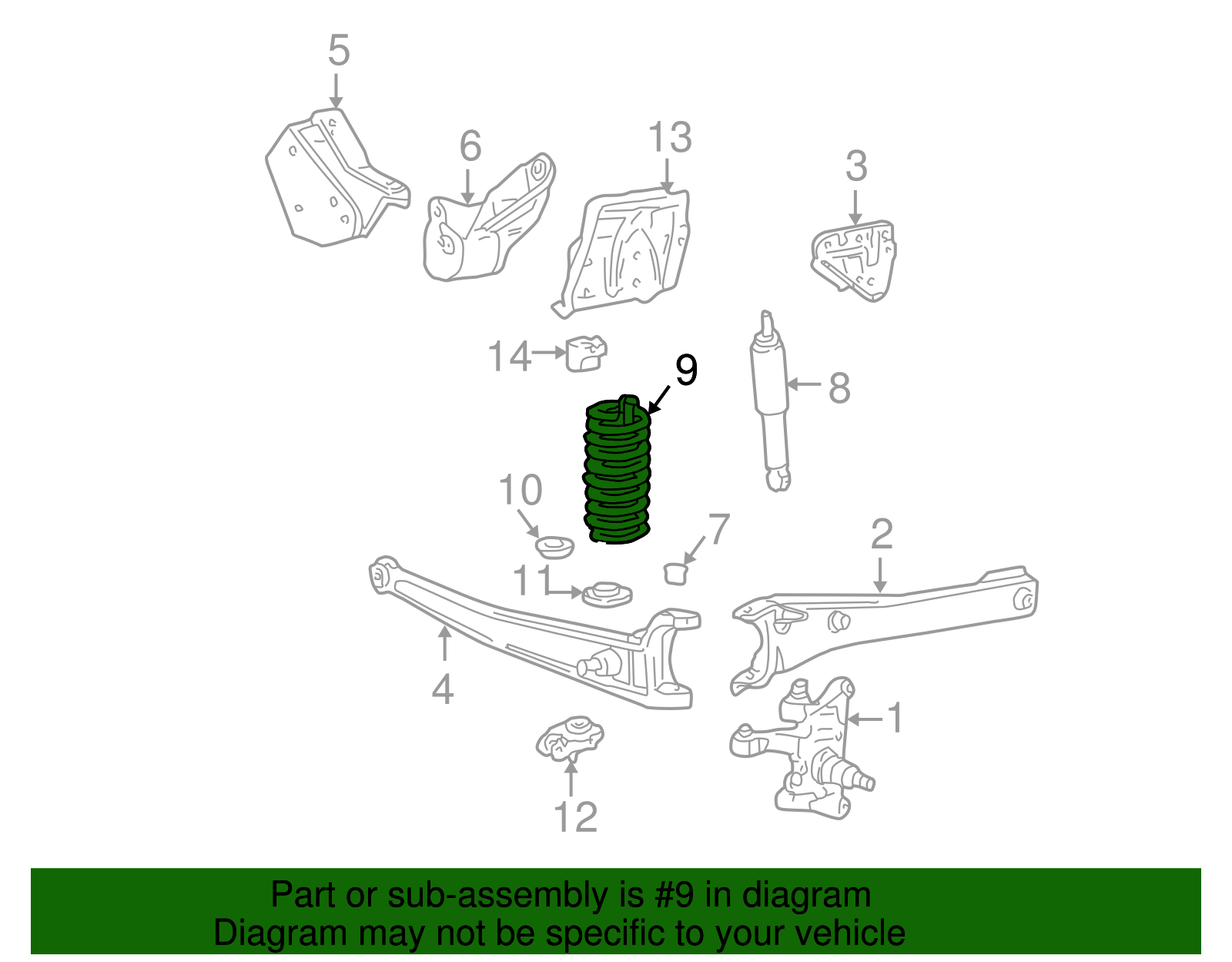 5
6
13
3
14
9
8
10
7
2
11
4
1
12

Part or sub-assembly is #9 in diagram
Diagram may not be specific to your vehicle