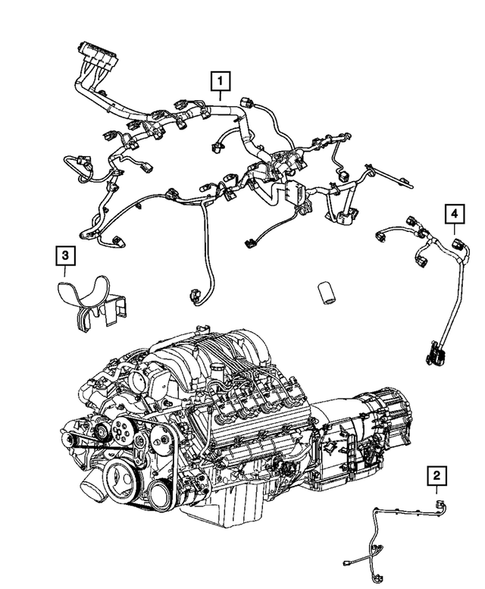 1
4
3
2