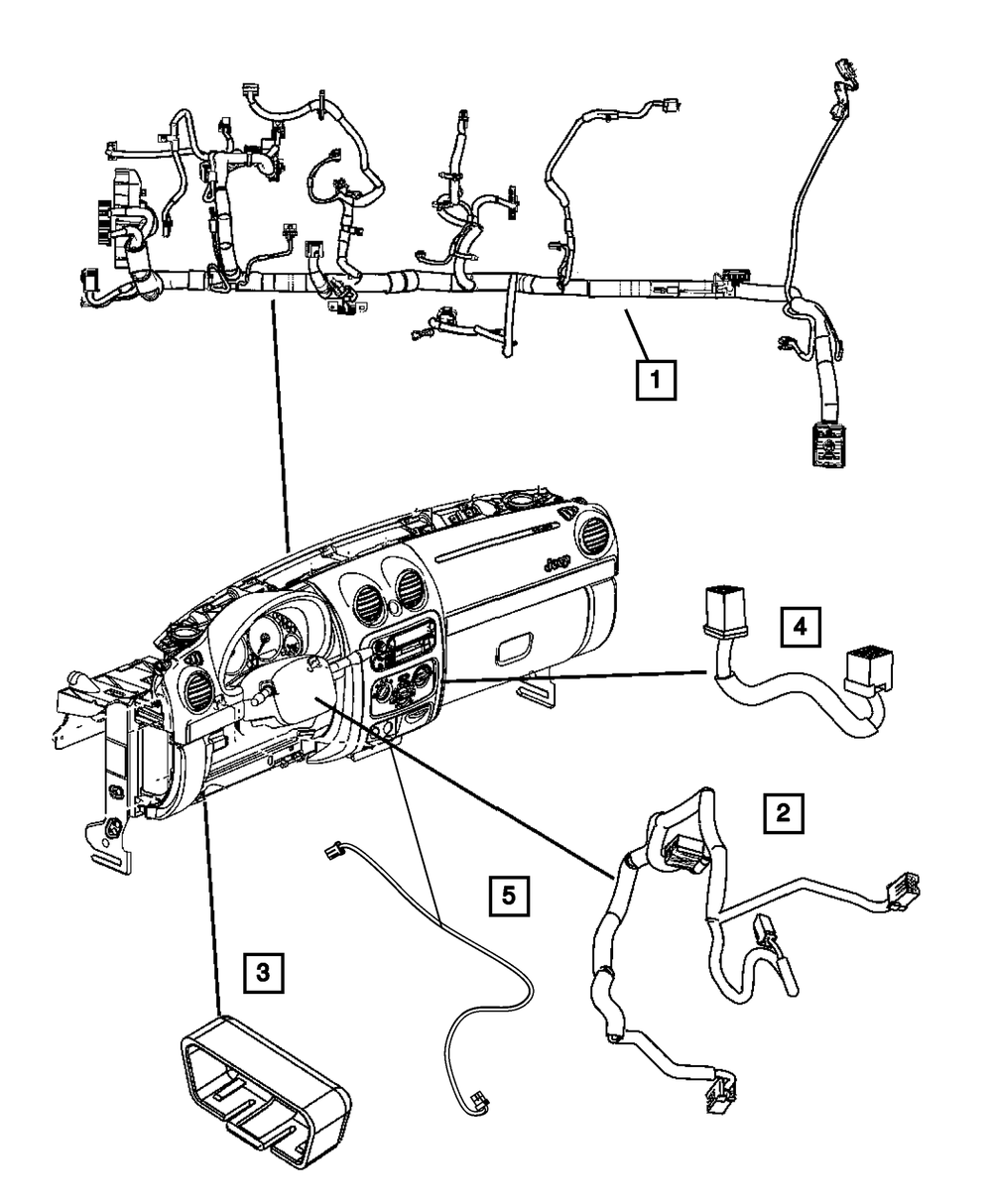 1

Jeep

4

2

5

3