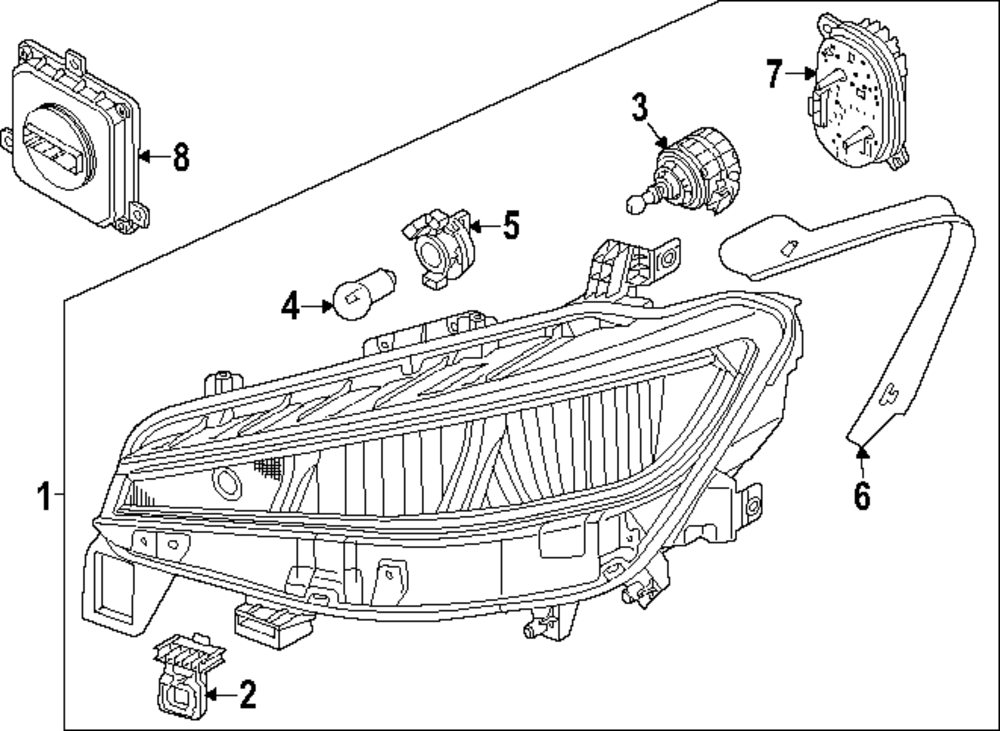 8
7
3
5
4
1
6
2