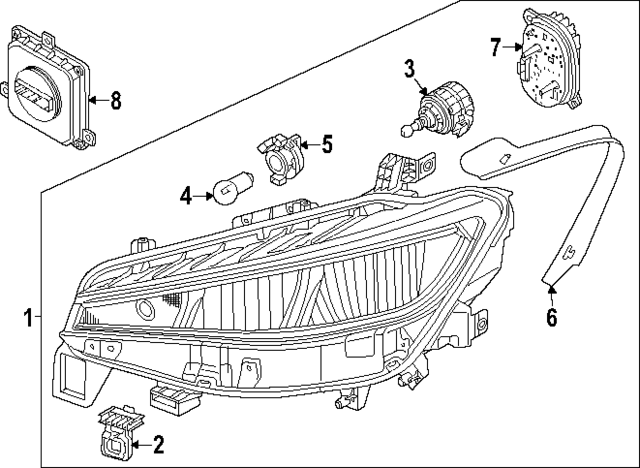 8
7
3
5
4
1
6
2