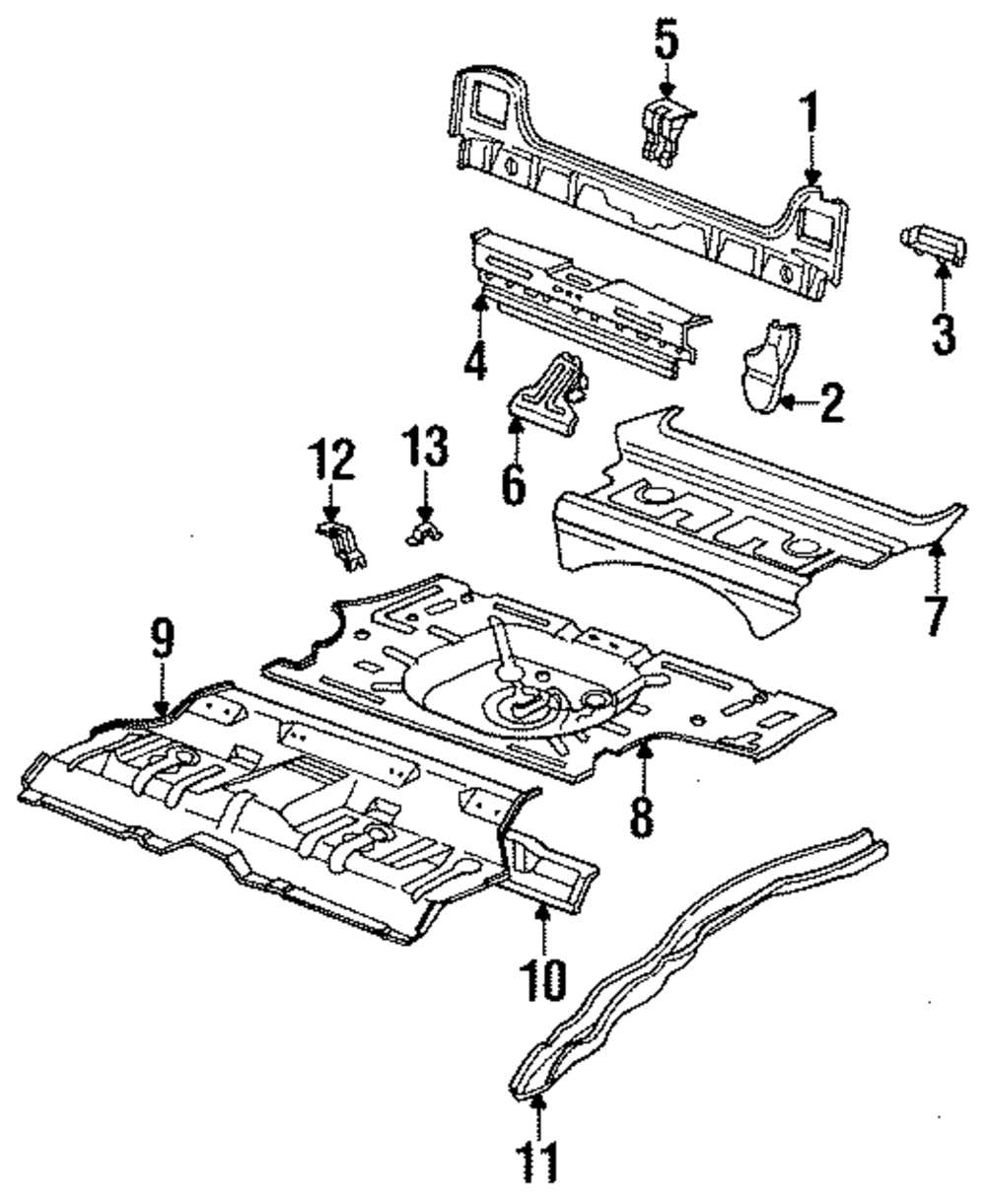 5
1
3
4
2
12
13
6
7
9
8
10
11