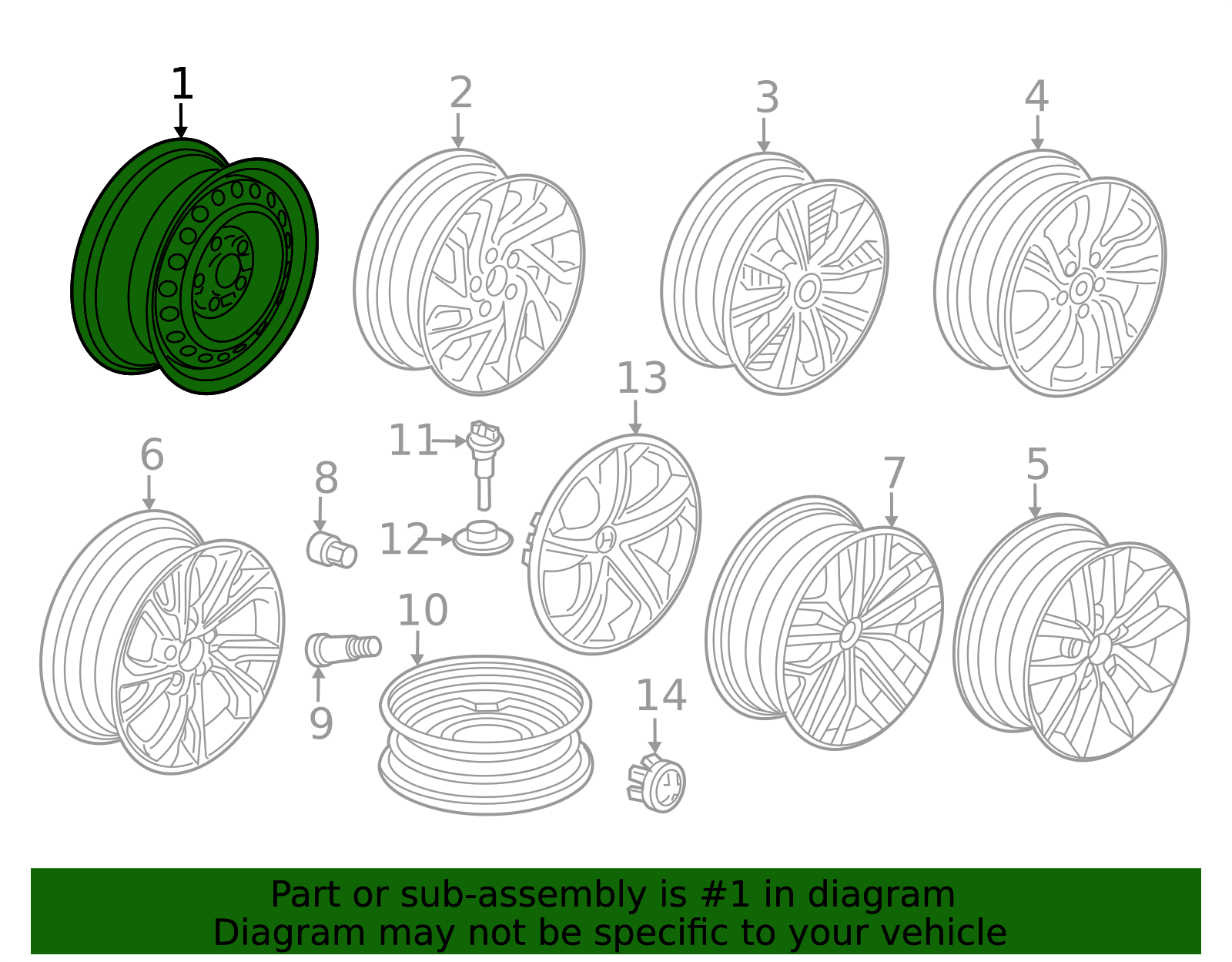 1
2
3
4
13
11
6
8
12
7
5
10
9
14

Part or sub-assembly is #1 in diagram
Diagram may not be specific to your vehicle