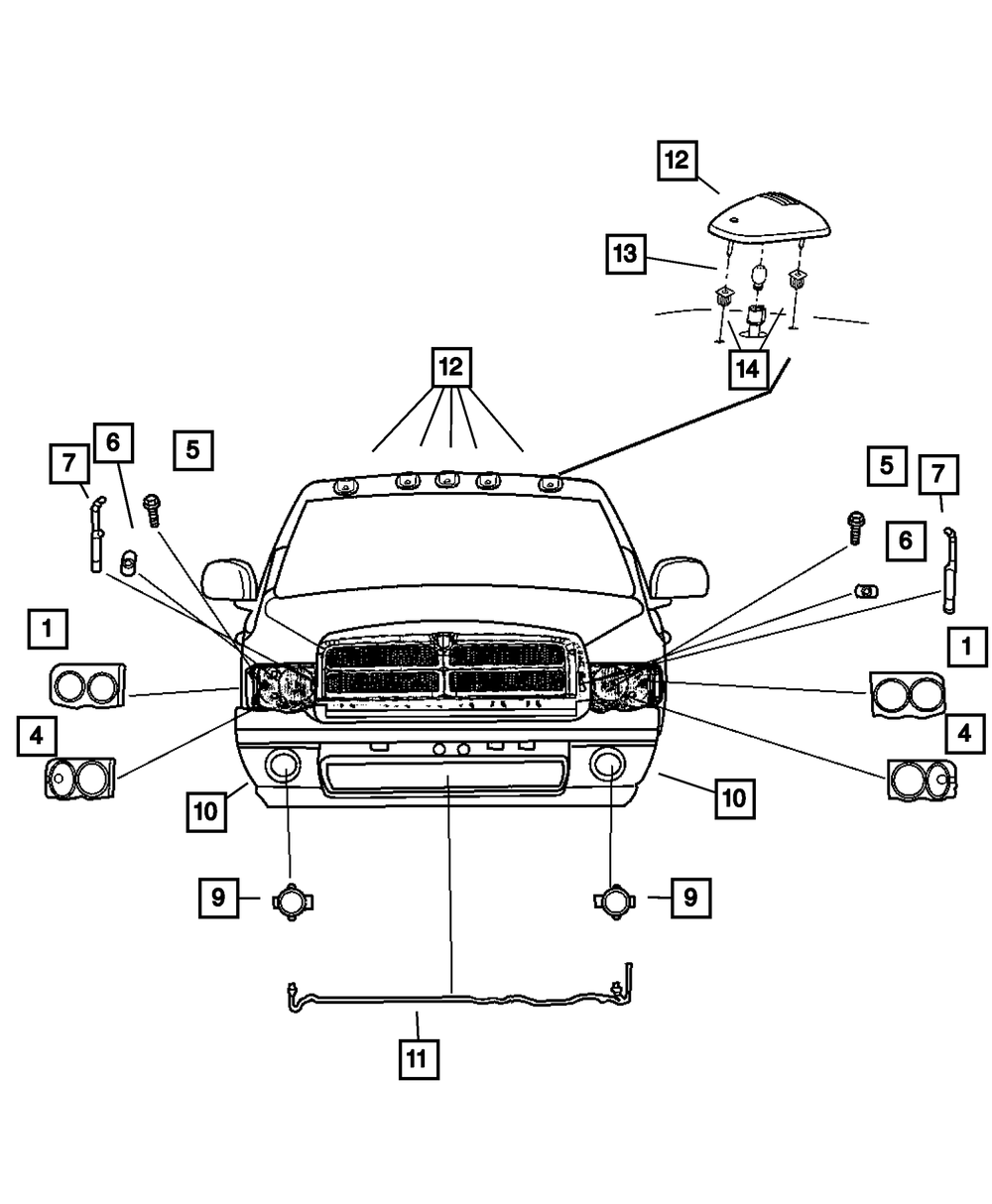 12

13

14

12

7

6

5

5

7

6

1

1

4

4

10

10

9

9

11