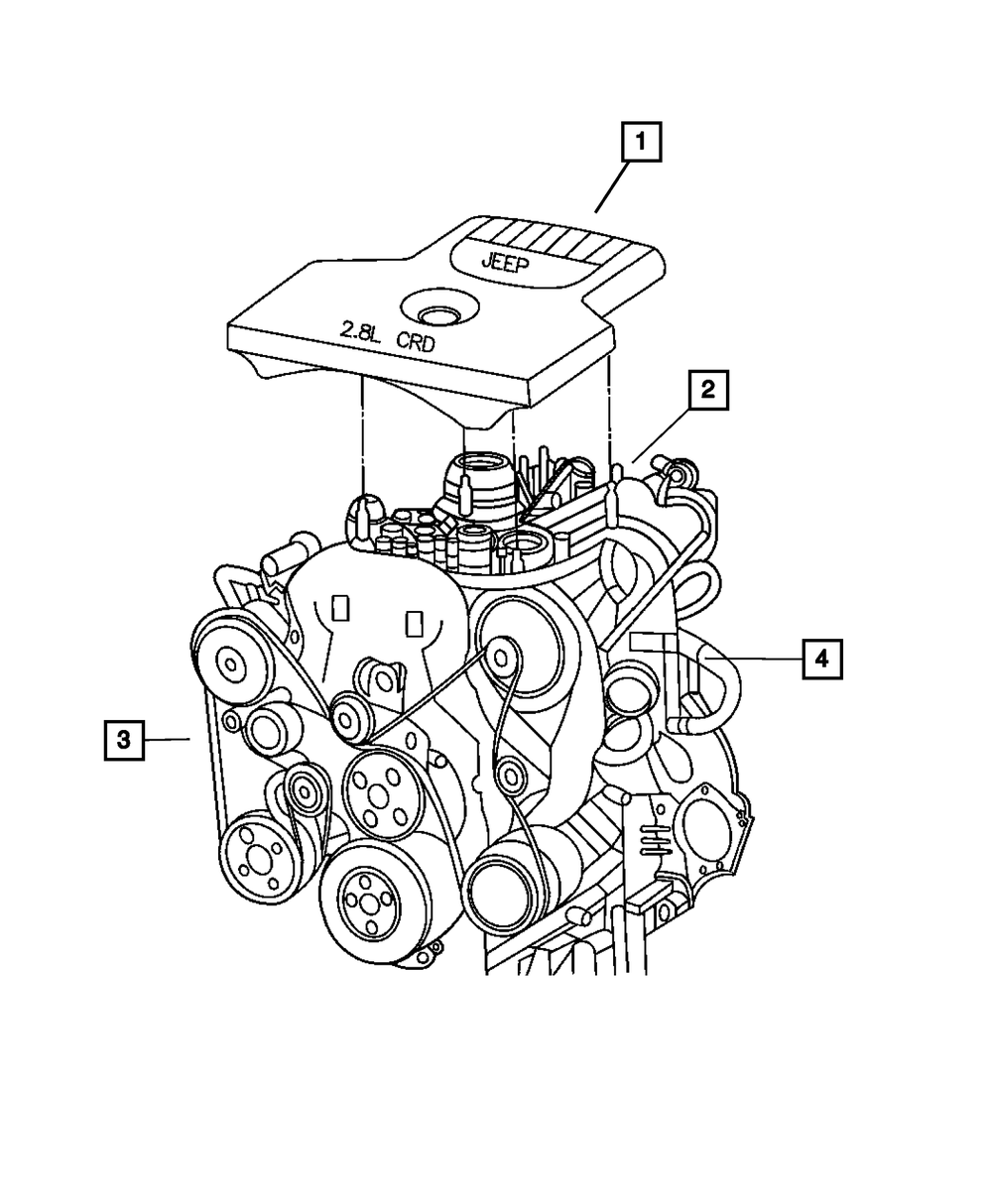 1
JEEP
2.8L CRD
2
4
3