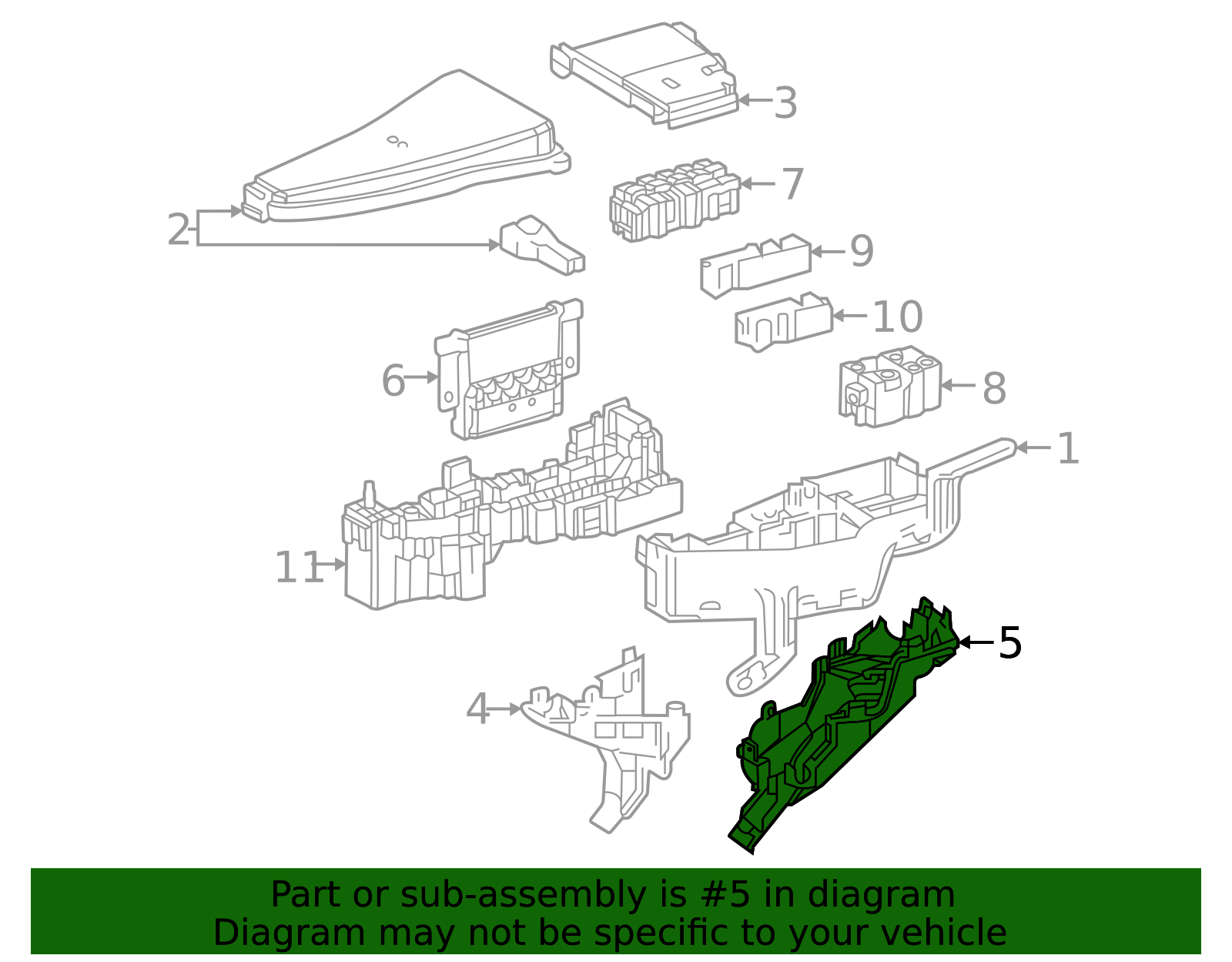 3

7

2

9

10

6

8

1

11

5

4

Part or sub-assembly is #5 in diagram
Diagram may not be specific to your vehicle