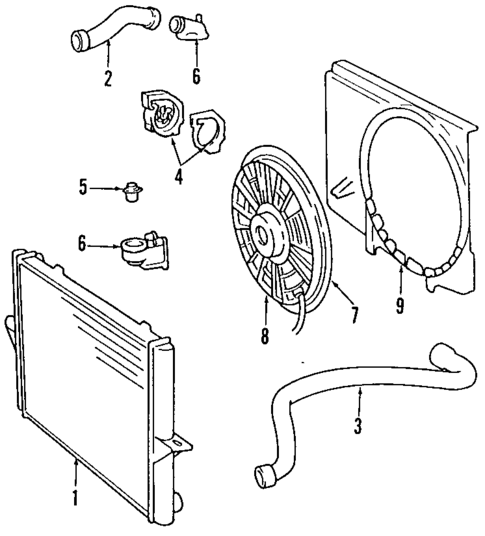 2
6
4
5
6
7
8
9
3
1