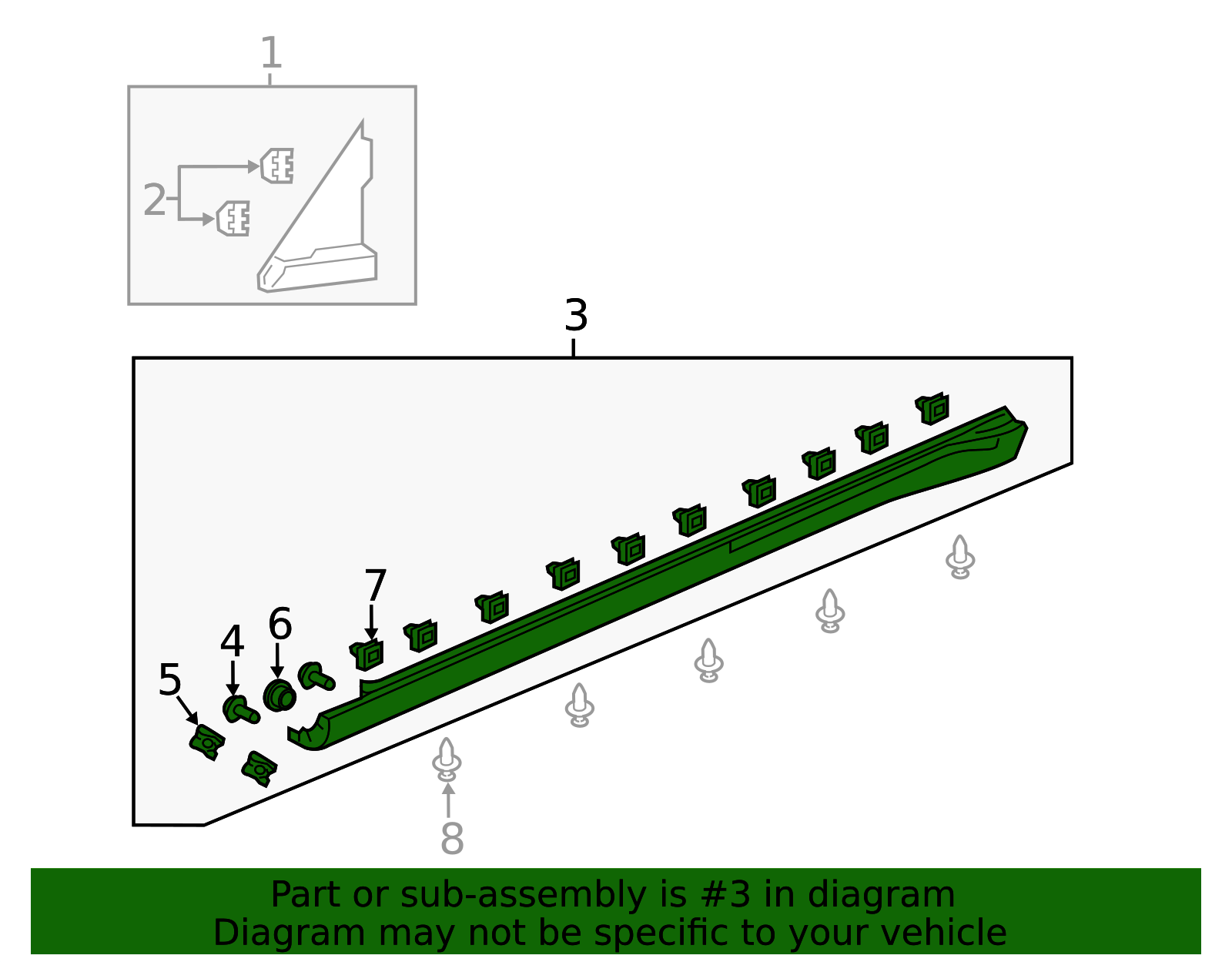 1
2
3
7
6
4
5
8
Part or sub-assembly is #3 in diagram
Diagram may not be specific to your vehicle