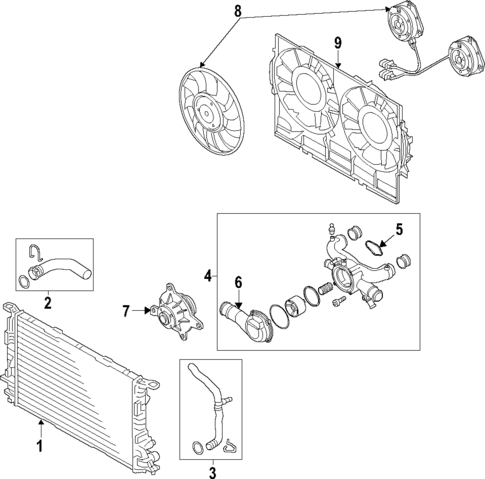 8
9
5
4
6
2
7
1
3